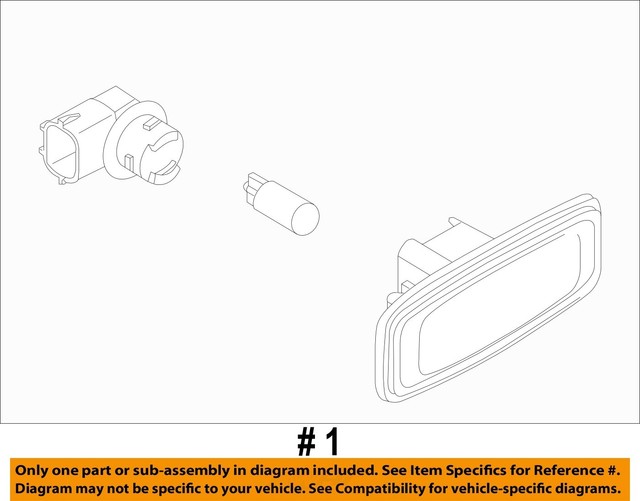 # 1

Only one part or sub-assembly in diagram included. See Item Specifics for Reference #.
Diagram may not be specific to your vehicle. See Compatibility for vehicle-specific diagrams.