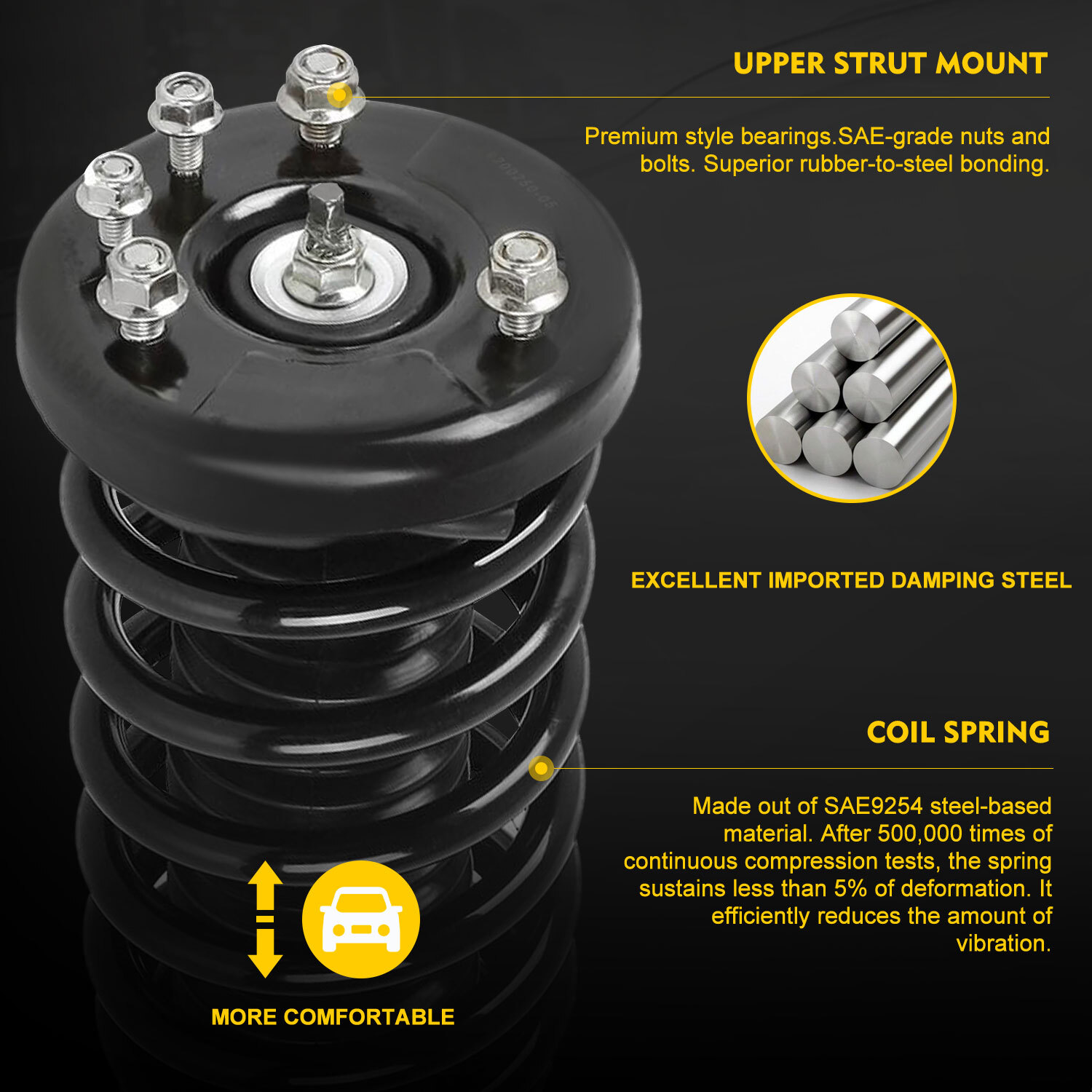 UPPER STRUT MOUNT

Premium style bearings.SAE-grade nuts and bolts. Superior rubber-to-steel bonding.

EXCELLENT IMPORTED DAMPING STEEL

COIL SPRING

Made out of SAE9254 steel-based material. After 500,000 times of continuous compression tests, the spring sustains less than 5% of deformation. It efficiently reduces the amount of vibration.

MORE COMFORTABLE