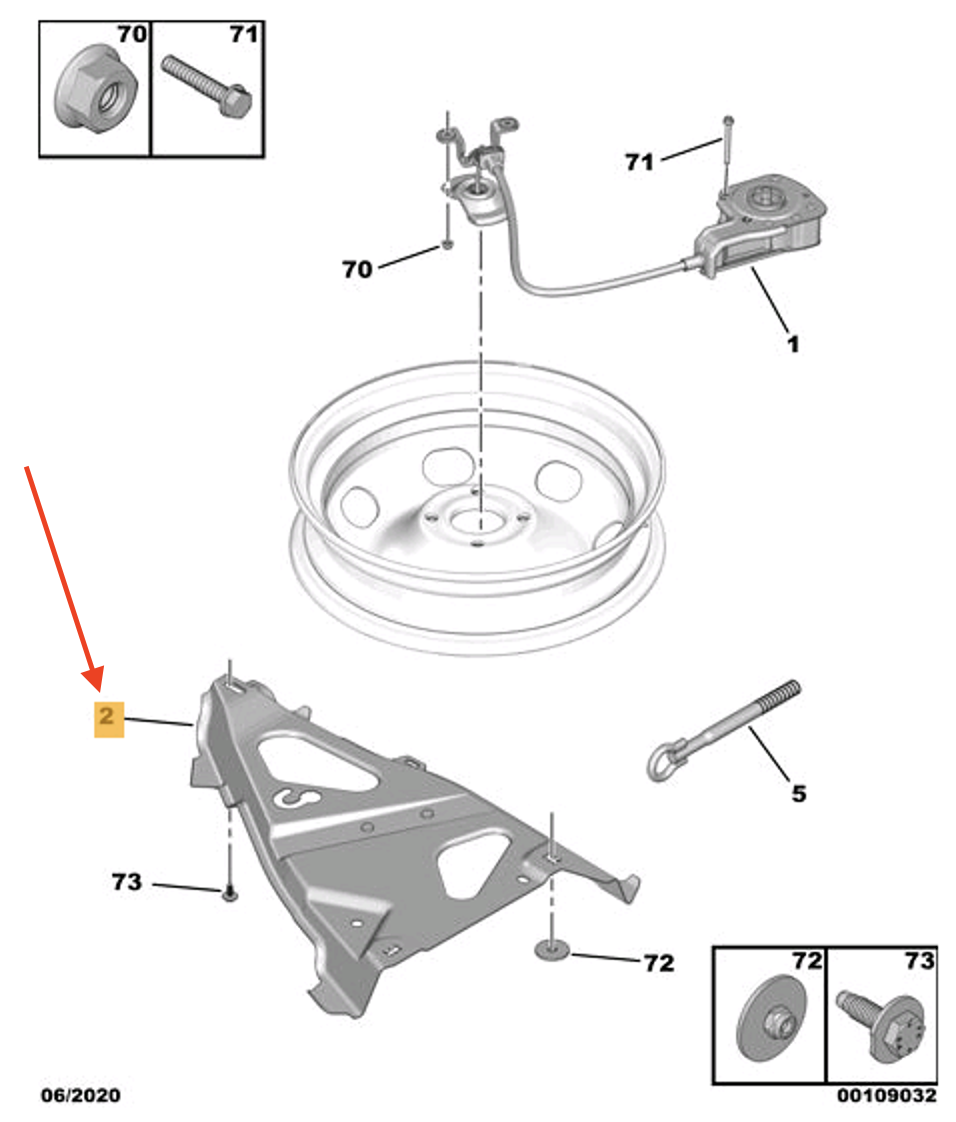 70
71
71
70
1
2
5
73
72
72
73
06/2020
00109032