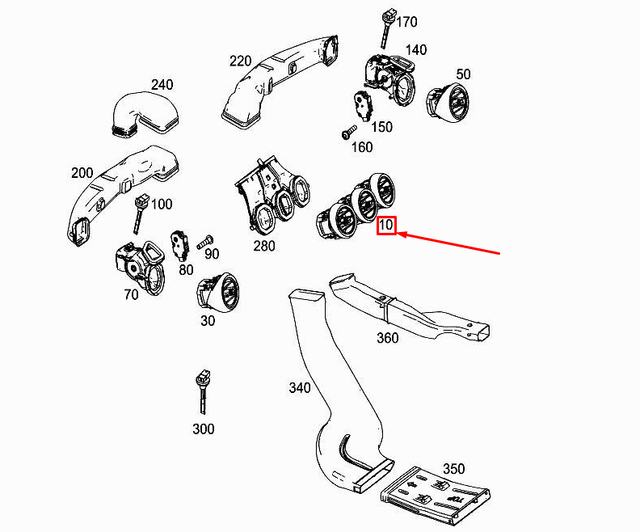 170
140
220
50
240
150
160
200
100
10
280
90
80
70
30
360
340
300
350
TOP