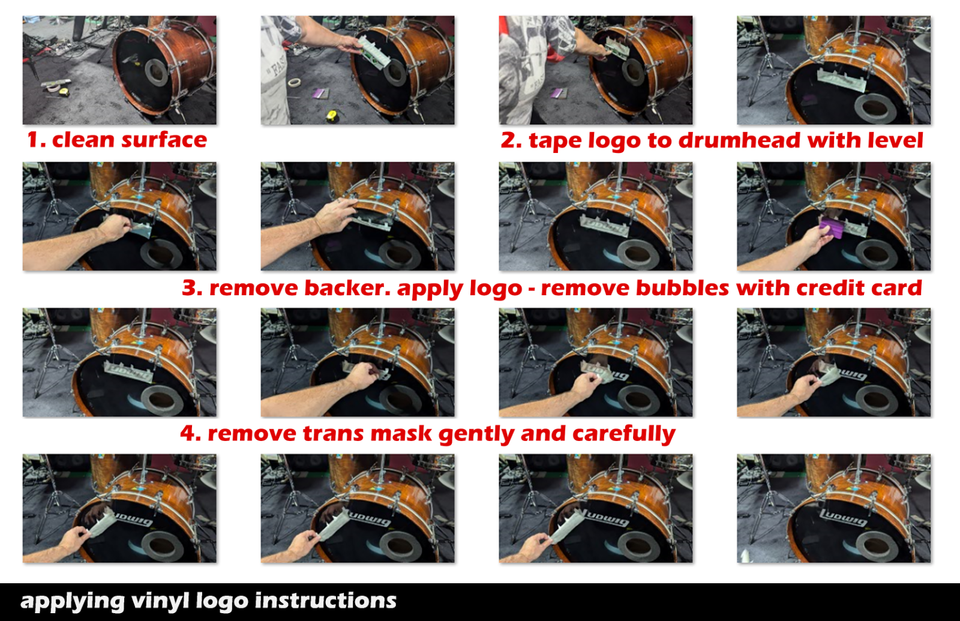 1. clean surface

2. tape logo to drumhead with level

3. remove backer. apply logo - remove bubbles with credit card

4. remove trans mask gently and carefully

Ludwig

Ludwig

Ludwig

Ludwig

applying vinyl logo instructions