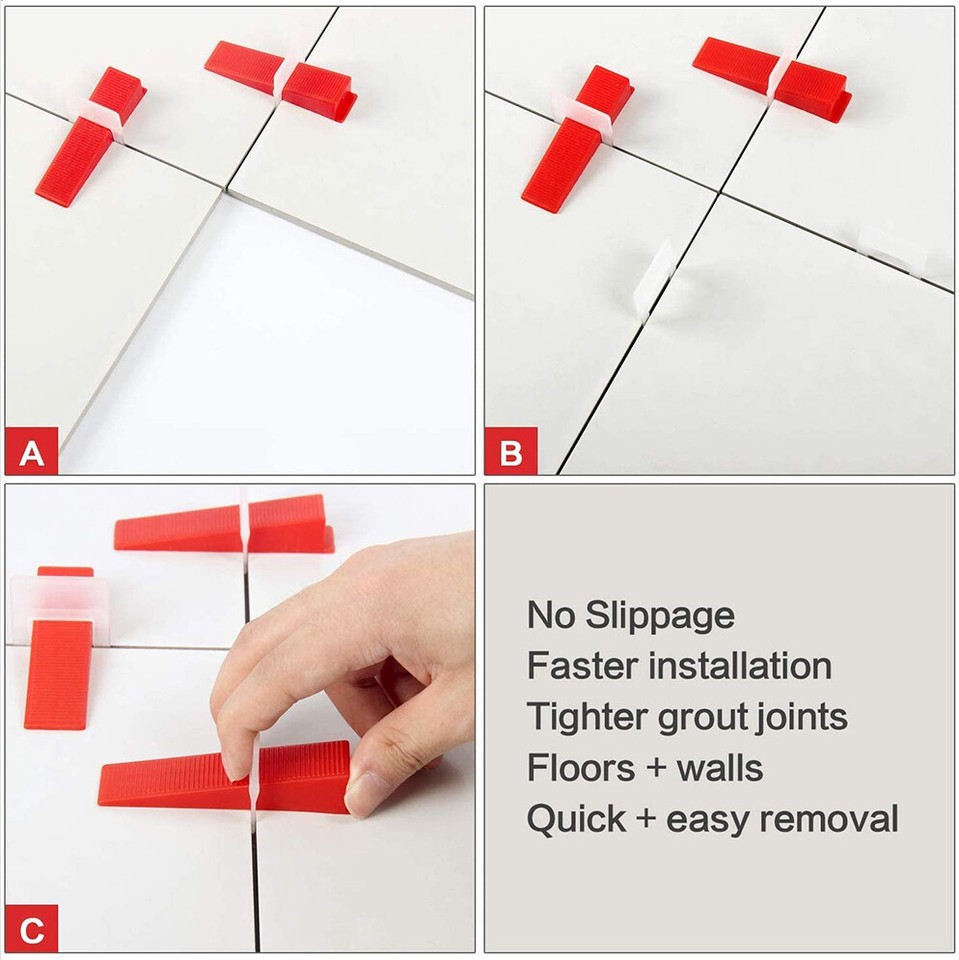 A

B

C

No Slippage
Faster installation
Tighter grout joints
Floors + walls
Quick + easy removal