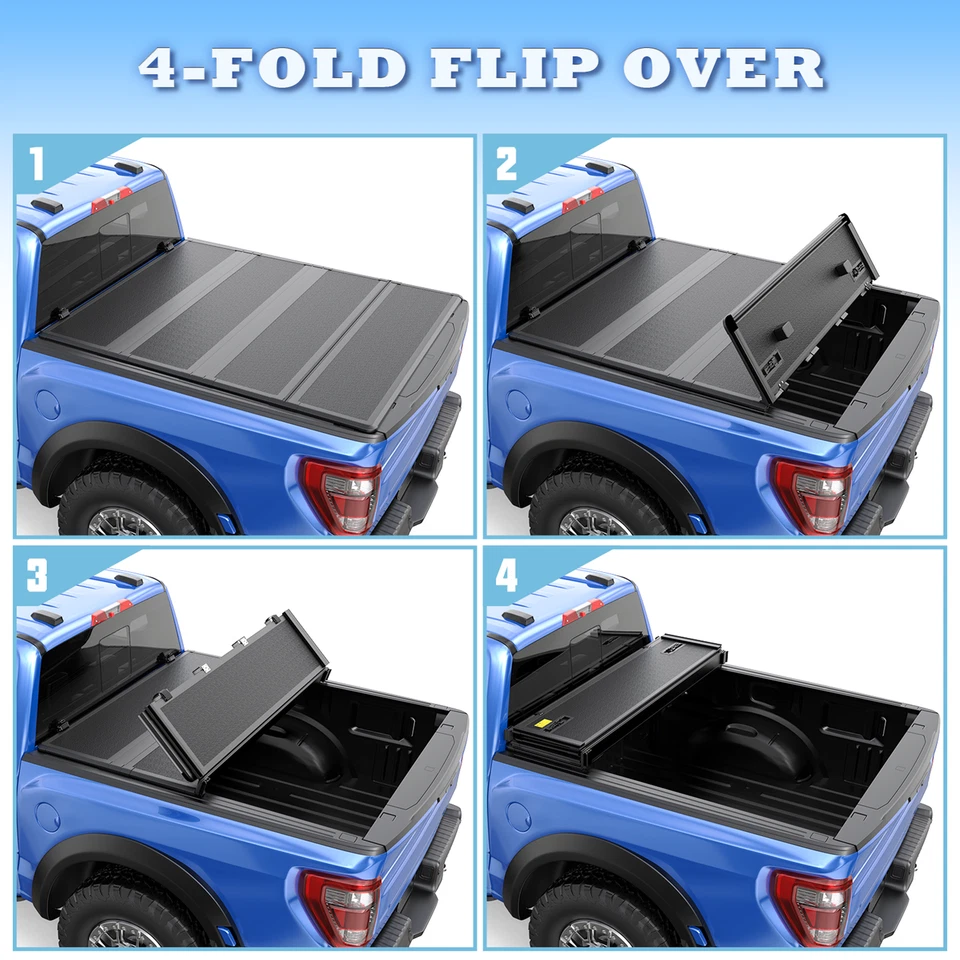 4-FOLD FLIP OVER

1

2

3

4