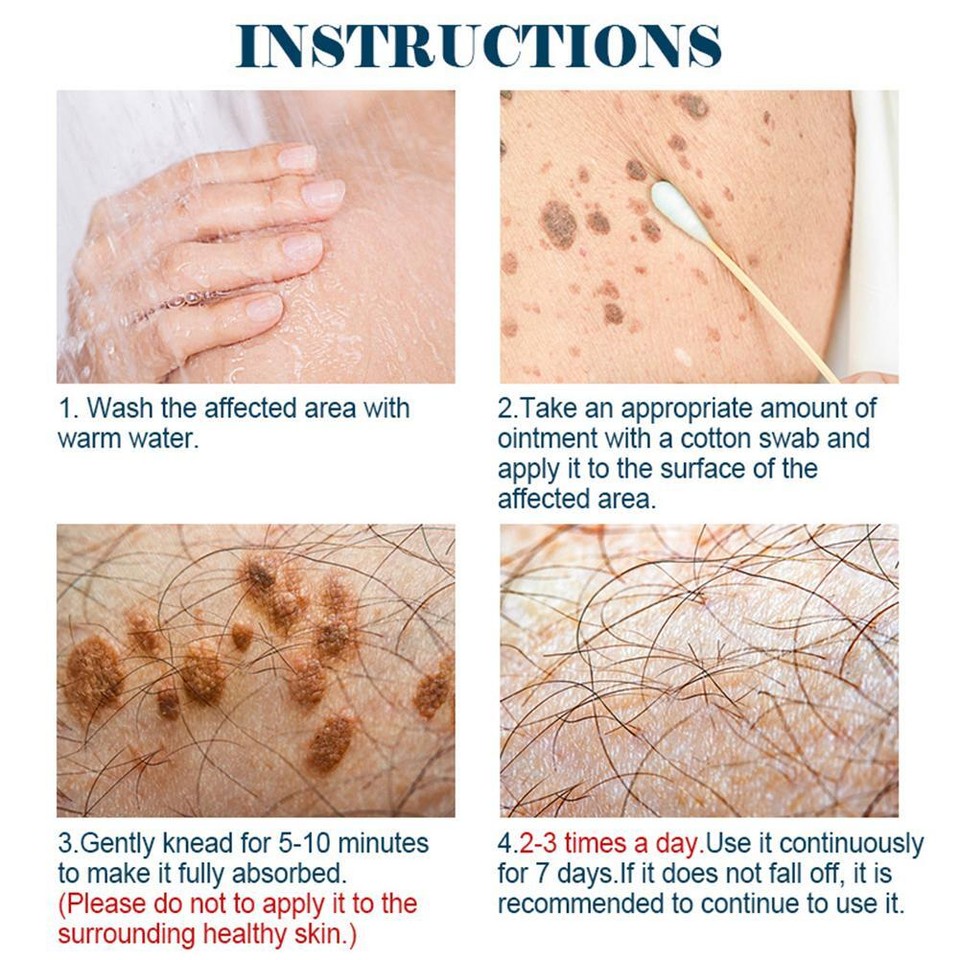 INSTRUCTIONS

1. Wash the affected area with warm water.

2.Take an appropriate amount of ointment with a cotton swab and apply it to the surface of the affected area.

3.Gently knead for 5-10 minutes to make it fully absorbed. (Please do not to apply it to the surrounding healthy skin.)

4.2-3 times a day.Use it continuously for 7 days.If it does not fall off, it is recommended to continue to use it.