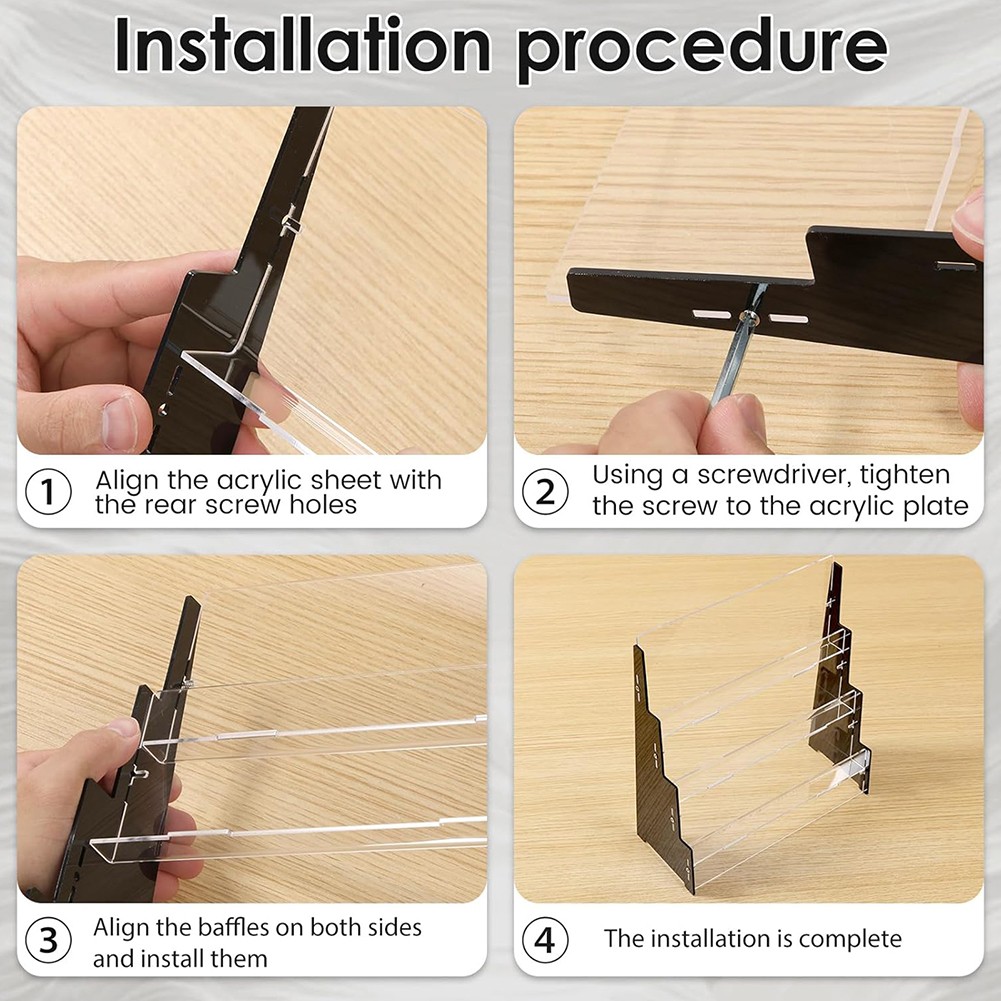 Installation procedure

① Align the acrylic sheet with the rear screw holes

② Using a screwdriver, tighten the screw to the acrylic plate

③ Align the baffles on both sides and install them

④ The installation is complete