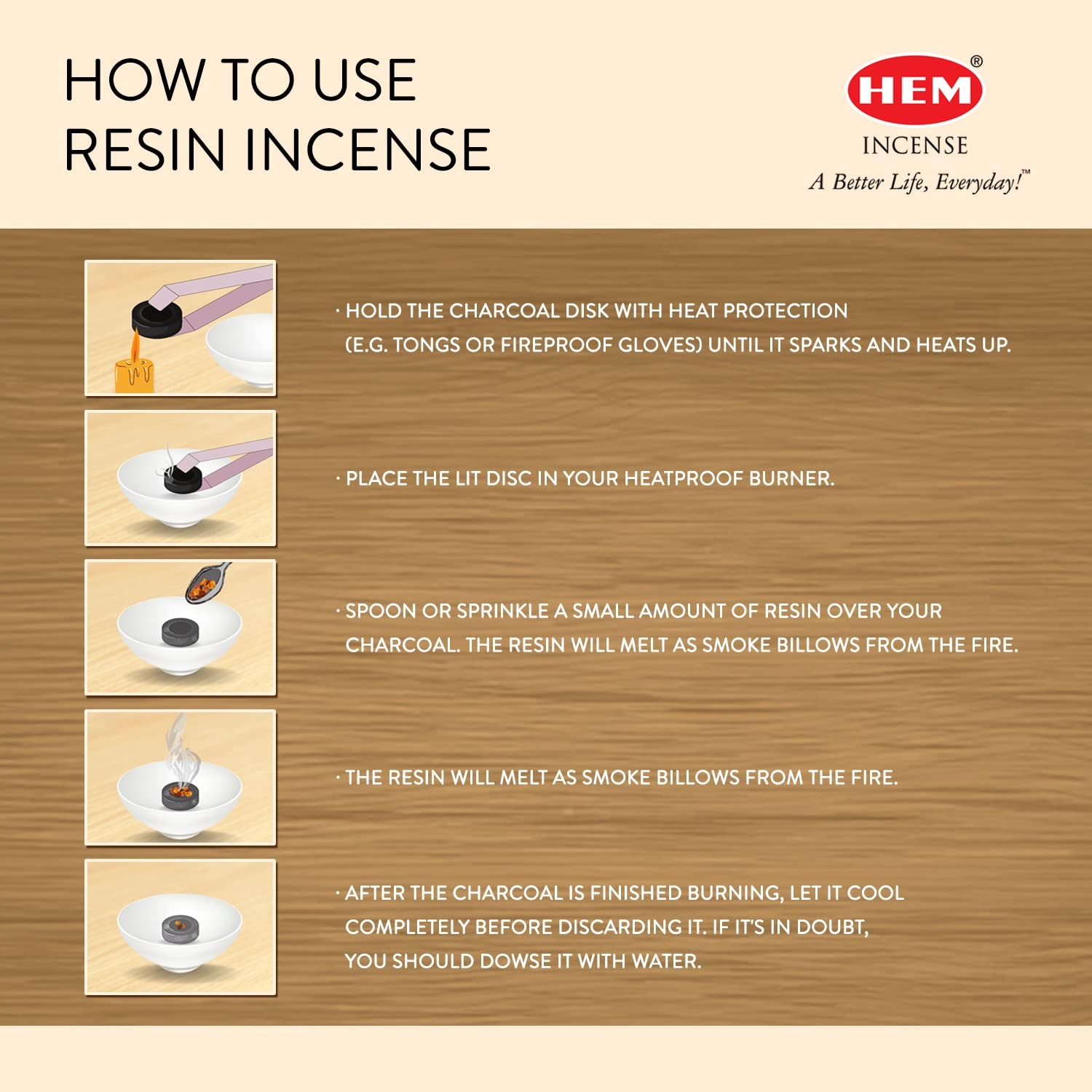 HOW TO USE
RESIN INCENSE

HEM®
INCENSE
A Better Life, Everyday!™

· HOLD THE CHARCOAL DISK WITH HEAT PROTECTION (E.G. TONGS OR FIREPROOF GLOVES) UNTIL IT SPARKS AND HEATS UP.

· PLACE THE LIT DISC IN YOUR HEATPROOF BURNER.

· SPOON OR SPRINKLE A SMALL AMOUNT OF RESIN OVER YOUR CHARCOAL. THE RESIN WILL MELT AS SMOKE BILLOWS FROM THE FIRE.

· THE RESIN WILL MELT AS SMOKE BILLOWS FROM THE FIRE.

· AFTER THE CHARCOAL IS FINISHED BURNING, LET IT COOL COMPLETELY BEFORE DISCARDING IT. IF IT'S IN DOUBT, YOU SHOULD DOWSE IT WITH WATER.