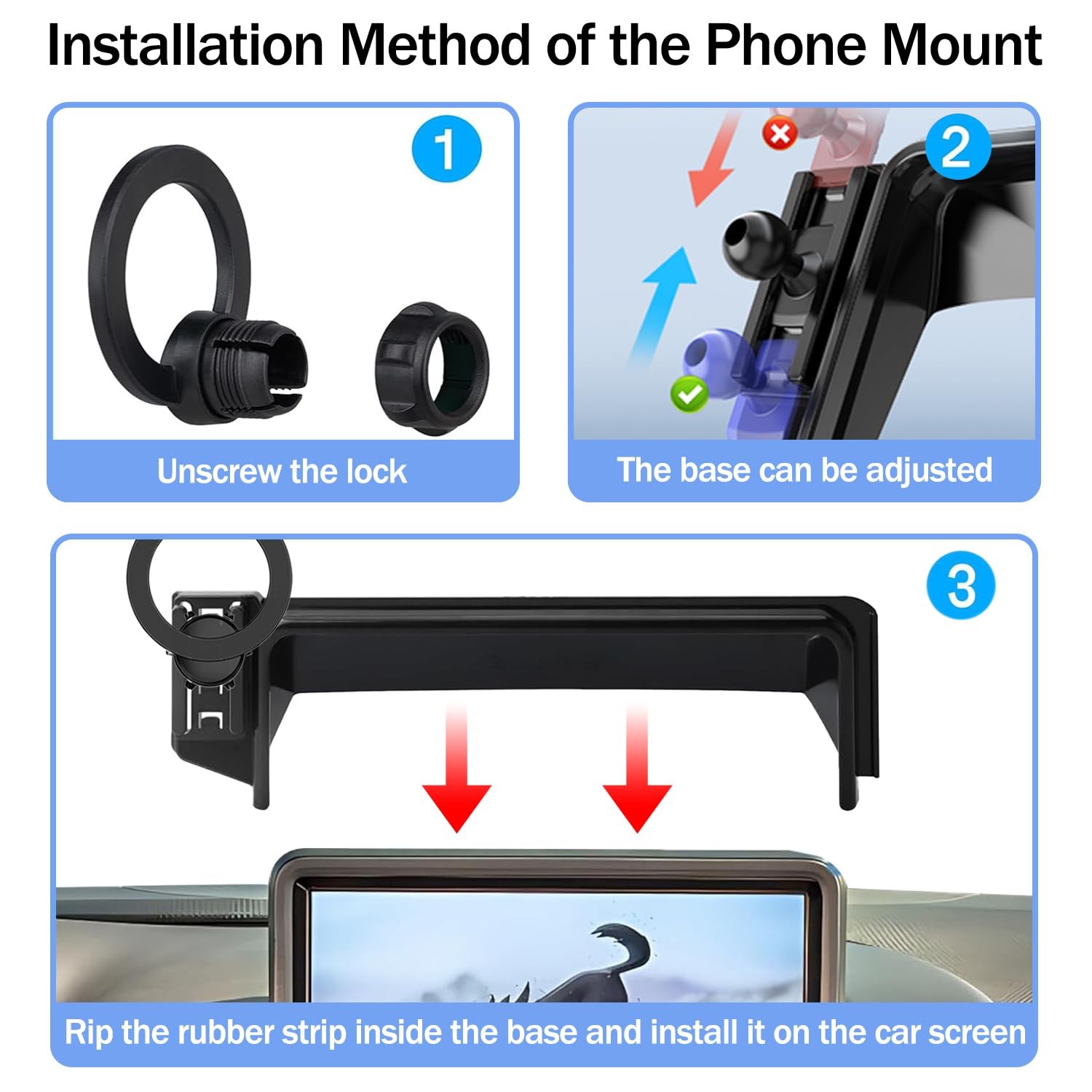 Installation Method of the Phone Mount

1

Unscrew the lock

2

The base can be adjusted

3

Rip the rubber strip inside the base and install it on the car screen