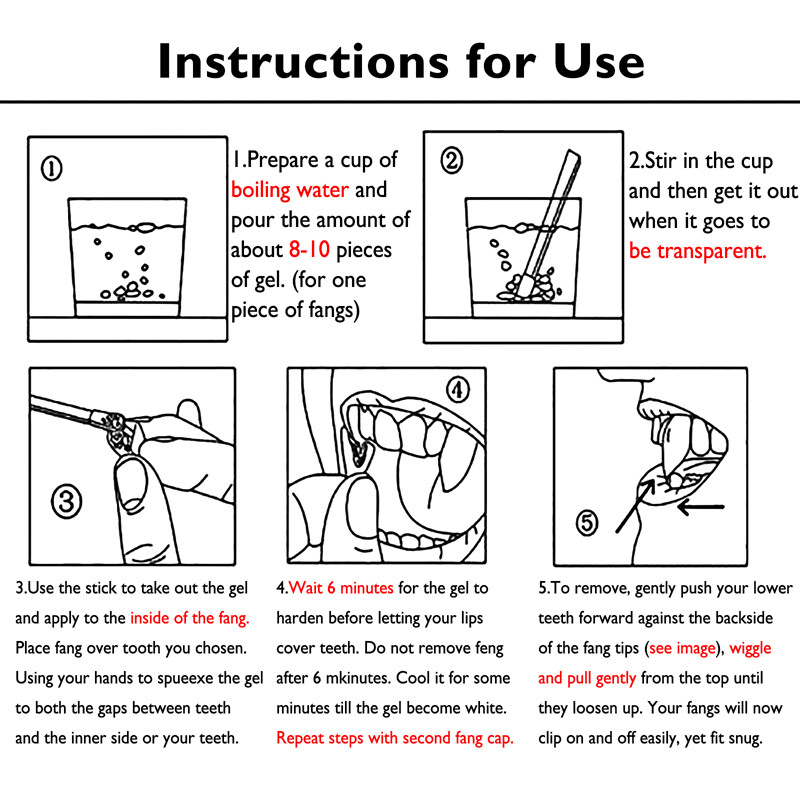 Instructions for Use

①

1.Prepare a cup of boiling water and pour the amount of about 8-10 pieces of gel. (for one piece of fangs)

②

2.Stir in the cup and then get it out when it goes to be transparent.

③

④

⑤

3.Use the stick to take out the gel and apply to the inside of the fang. Place fang over tooth you chosen. Using your hands to spueexe the gel to both the gaps between teeth and the inner side or your teeth.

4.Wait 6 minutes for the gel to harden before letting your lips cover teeth. Do not remove feng after 6 mkinutes. Cool it for some minutes till the gel become white. Repeat steps with second fang cap.

5.To remove, gently push your lower teeth forward against the backside of the fang tips (see image), wiggle and pull gently from the top until they loosen up. Your fangs will now clip on and off easily, yet fit snug.