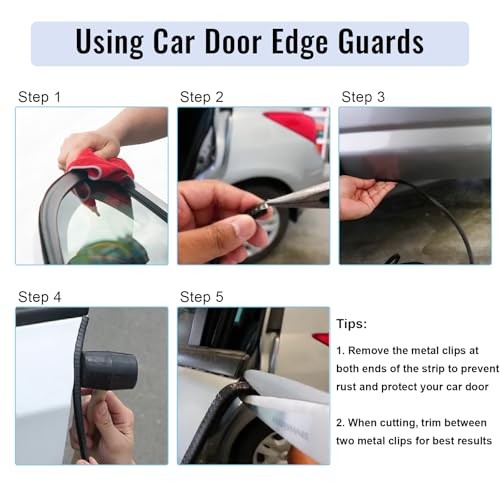 Using Car Door Edge Guards

Step 1

Step 2

Step 3

Step 4

Step 5

Tips:

1. Remove the metal clips at both ends of the strip to prevent rust and protect your car door

2. When cutting, trim between two metal clips for best results