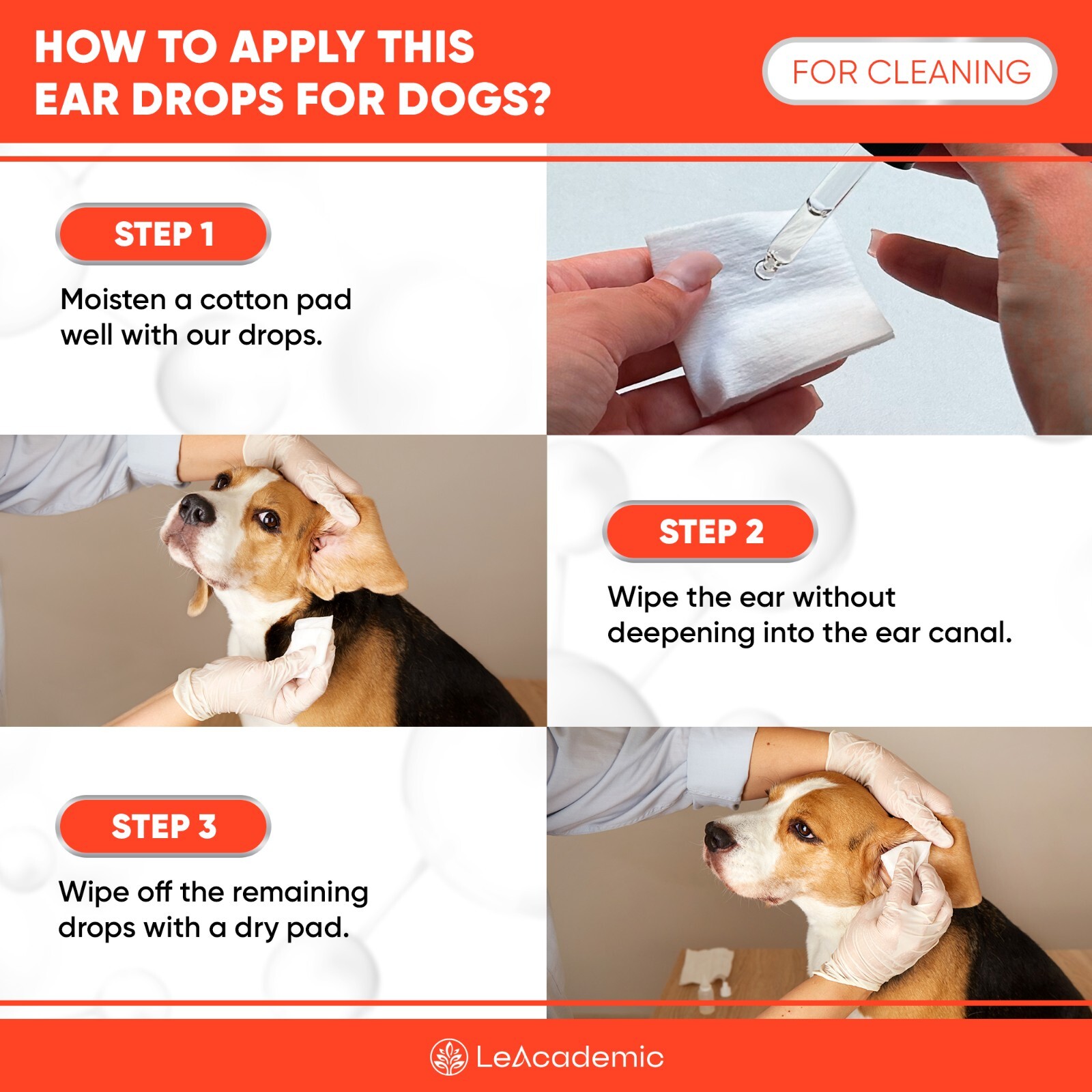 HOW TO APPLY THIS EAR DROPS FOR DOGS?

FOR CLEANING

STEP 1

Moisten a cotton pad well with our drops.

STEP 2

Wipe the ear without deepening into the ear canal.

STEP 3

Wipe off the remaining drops with a dry pad.

LeAcademic