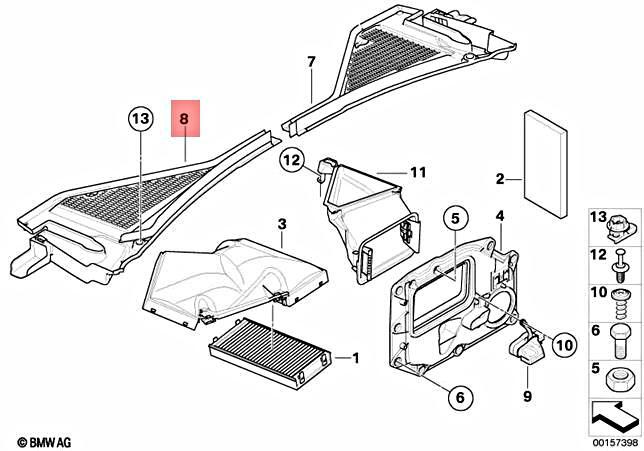 7

13

8

12

11

2

3

5

4

13

12

10

6

5

1

10

6

9

© BMW AG

00157398