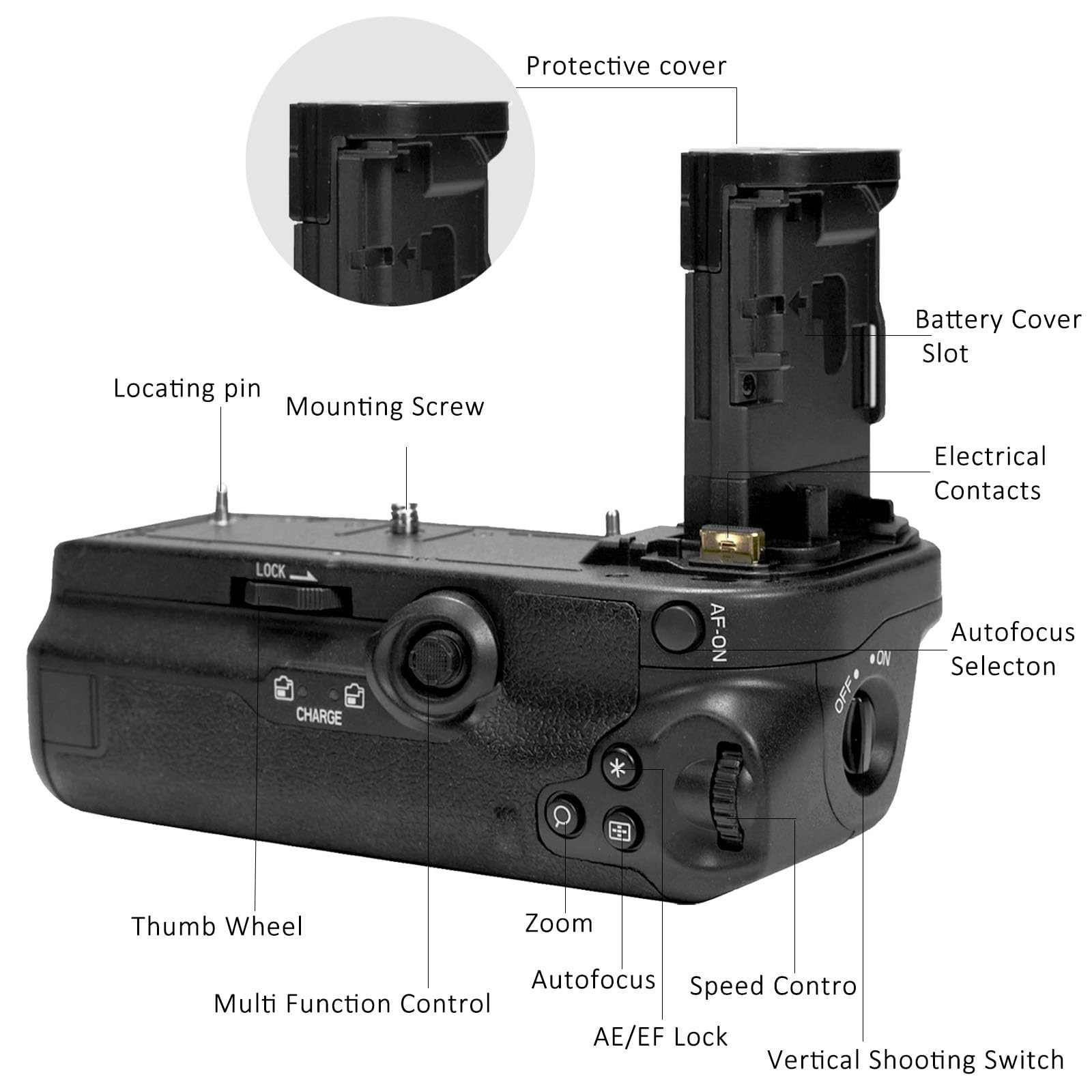 Protective cover

Battery Cover Slot

Locating pin

Mounting Screw

Electrical Contacts

LOCK

AF-ON

Autofocus Selecton

ON

OFF

CHARGE

Thumb Wheel

Zoom

Autofocus

Speed Contro

Multi Function Control

AE/EF Lock

Vertical Shooting Switch