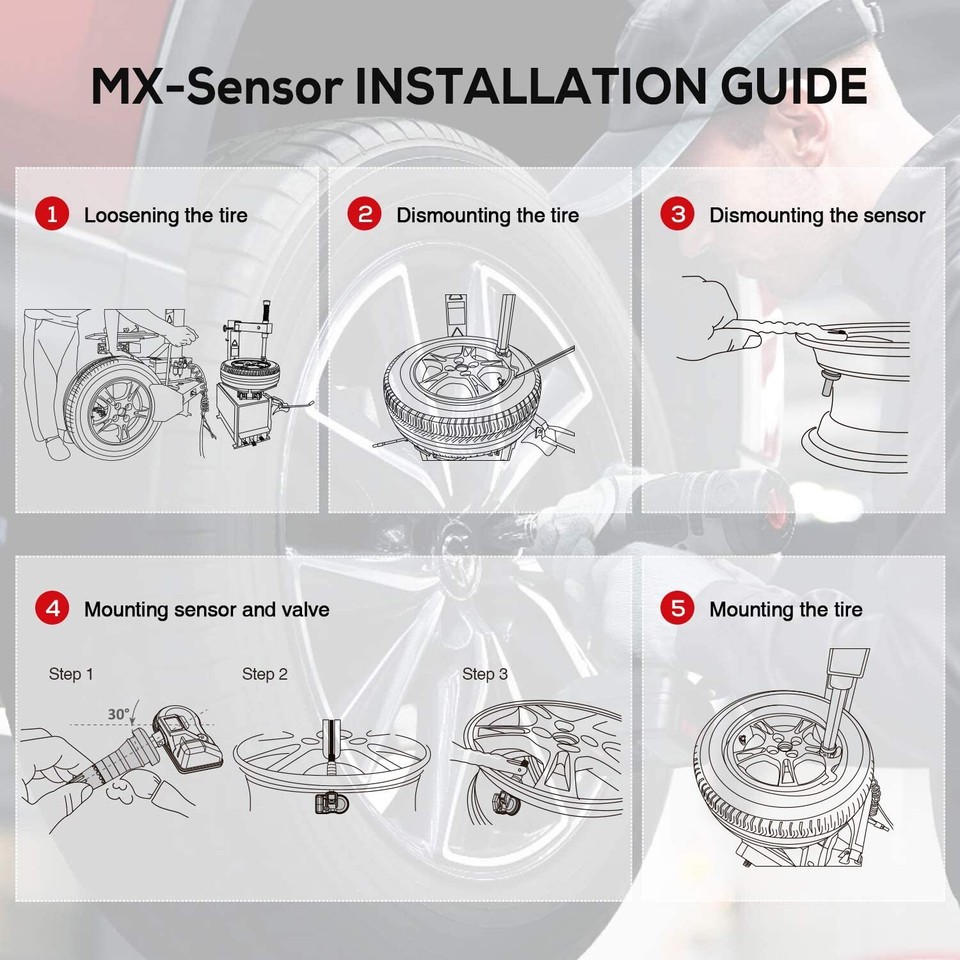 MX-Sensor INSTALLATION GUIDE

1 Loosening the tire

2 Dismounting the tire

3 Dismounting the sensor

4 Mounting sensor and valve

Step 1

30°

Step 2

Step 3

5 Mounting the tire