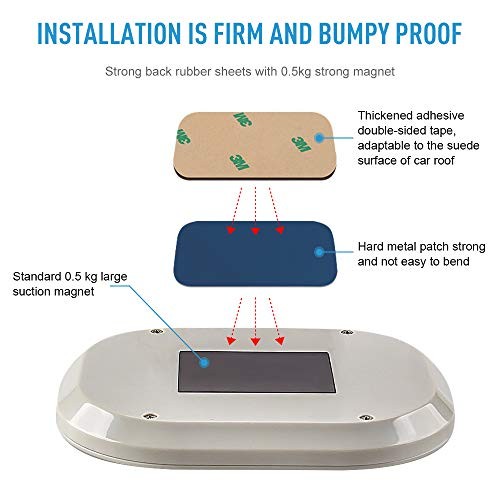 INSTALLATION IS FIRM AND BUMPY PROOF

Strong back rubber sheets with 0.5kg strong magnet

3M 3M 3M 3M

Thickened adhesive double-sided tape, adaptable to the suede surface of car roof

Hard metal patch strong and not easy to bend

Standard 0.5 kg large suction magnet