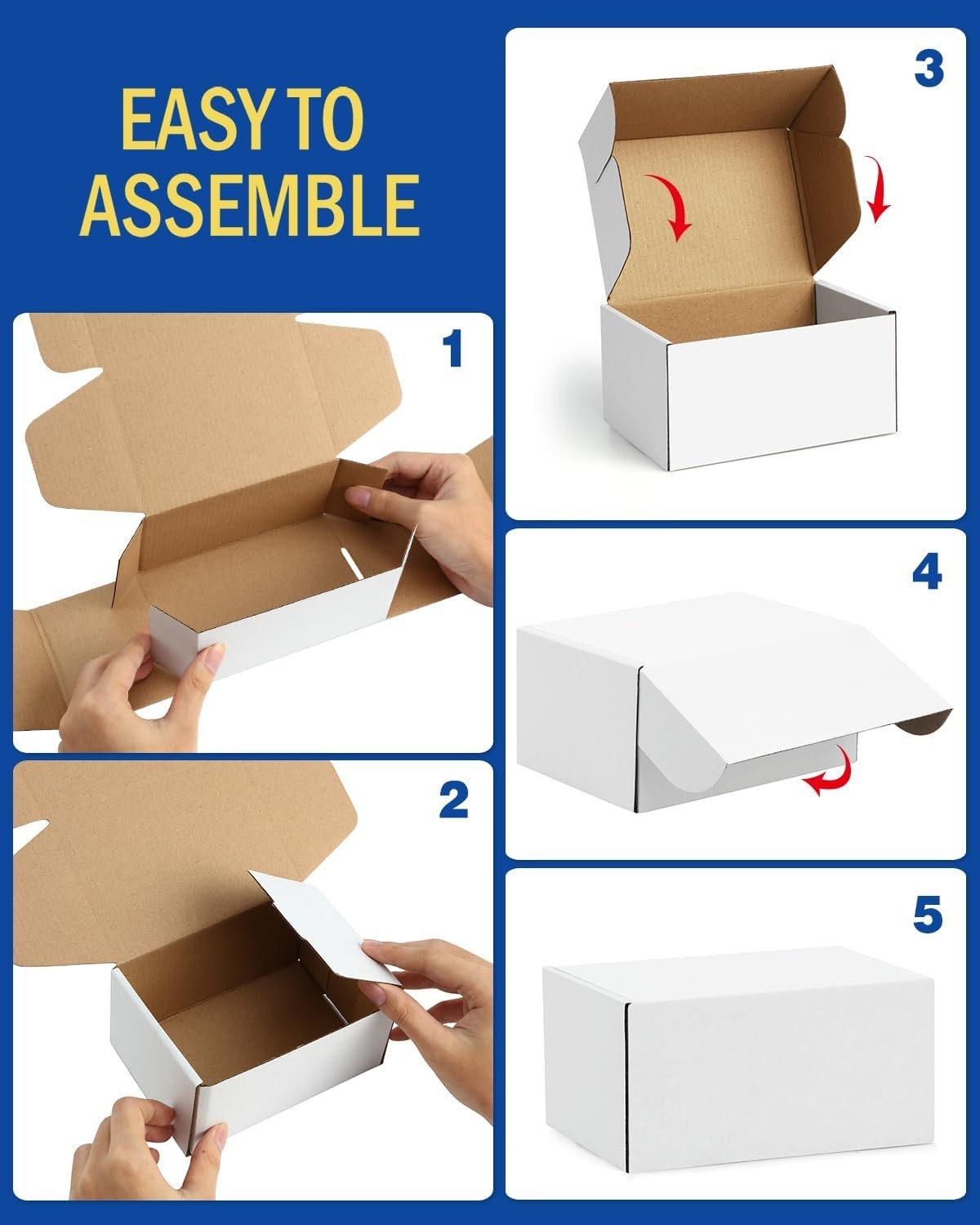 EASY TO ASSEMBLE

1

2

3

4

5