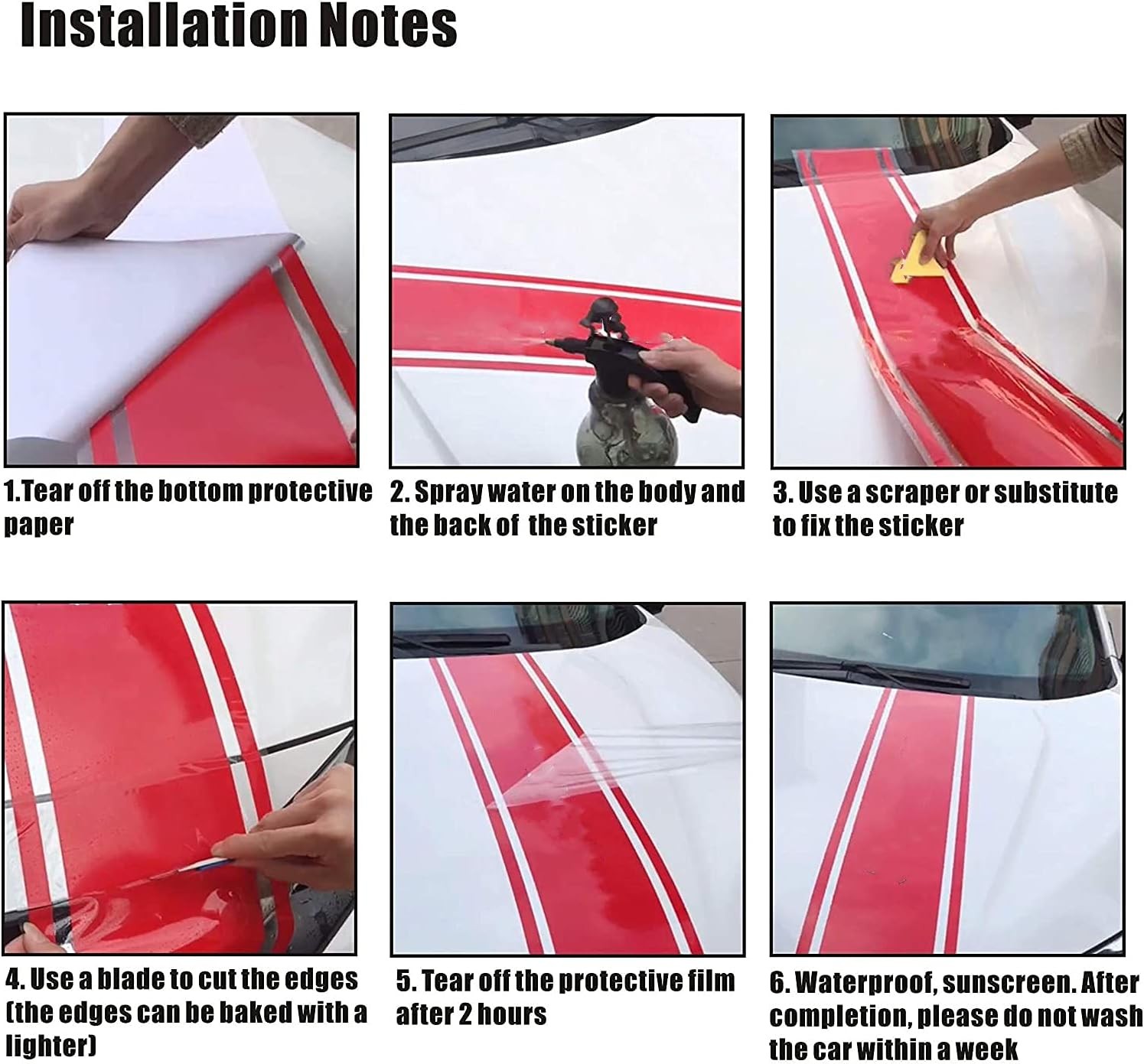 Installation Notes

1.Tear off the bottom protective paper

2. Spray water on the body and the back of  the sticker

3. Use a scraper or substitute to fix the sticker

4. Use a blade to cut the edges (the edges can be baked with a lighter)

5. Tear off the protective film after 2 hours

6. Waterproof, sunscreen. After completion, please do not wash the car within a week