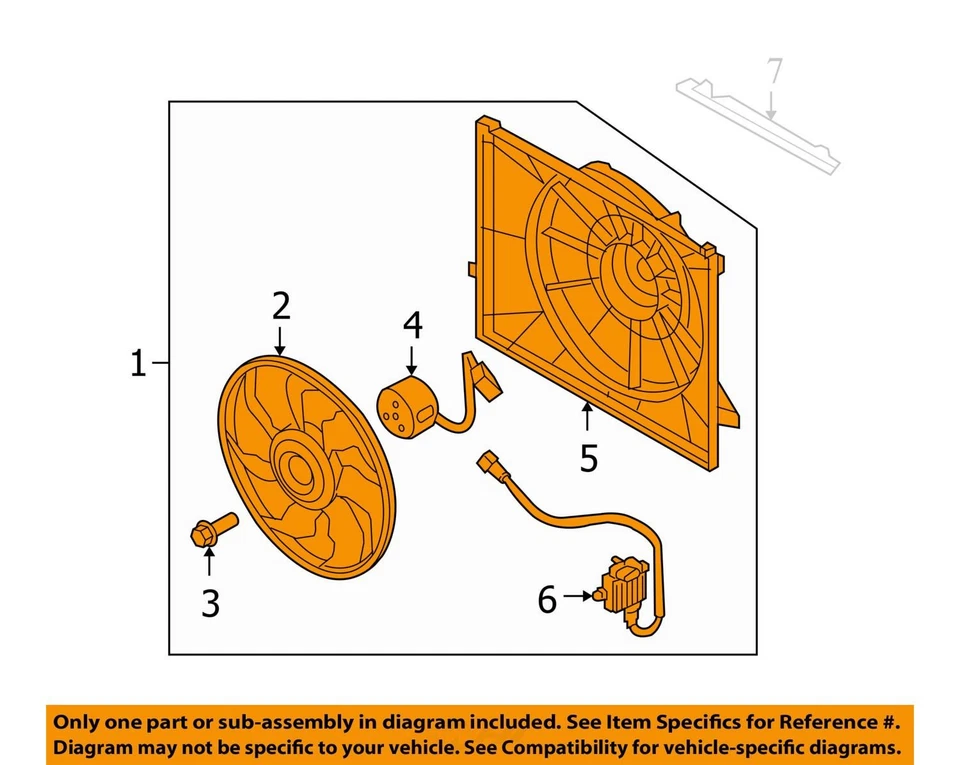 7
2
4
1
5
3
6

Only one part or sub-assembly in diagram included. See Item Specifics for Reference #.
Diagram may not be specific to your vehicle. See Compatibility for vehicle-specific diagrams.