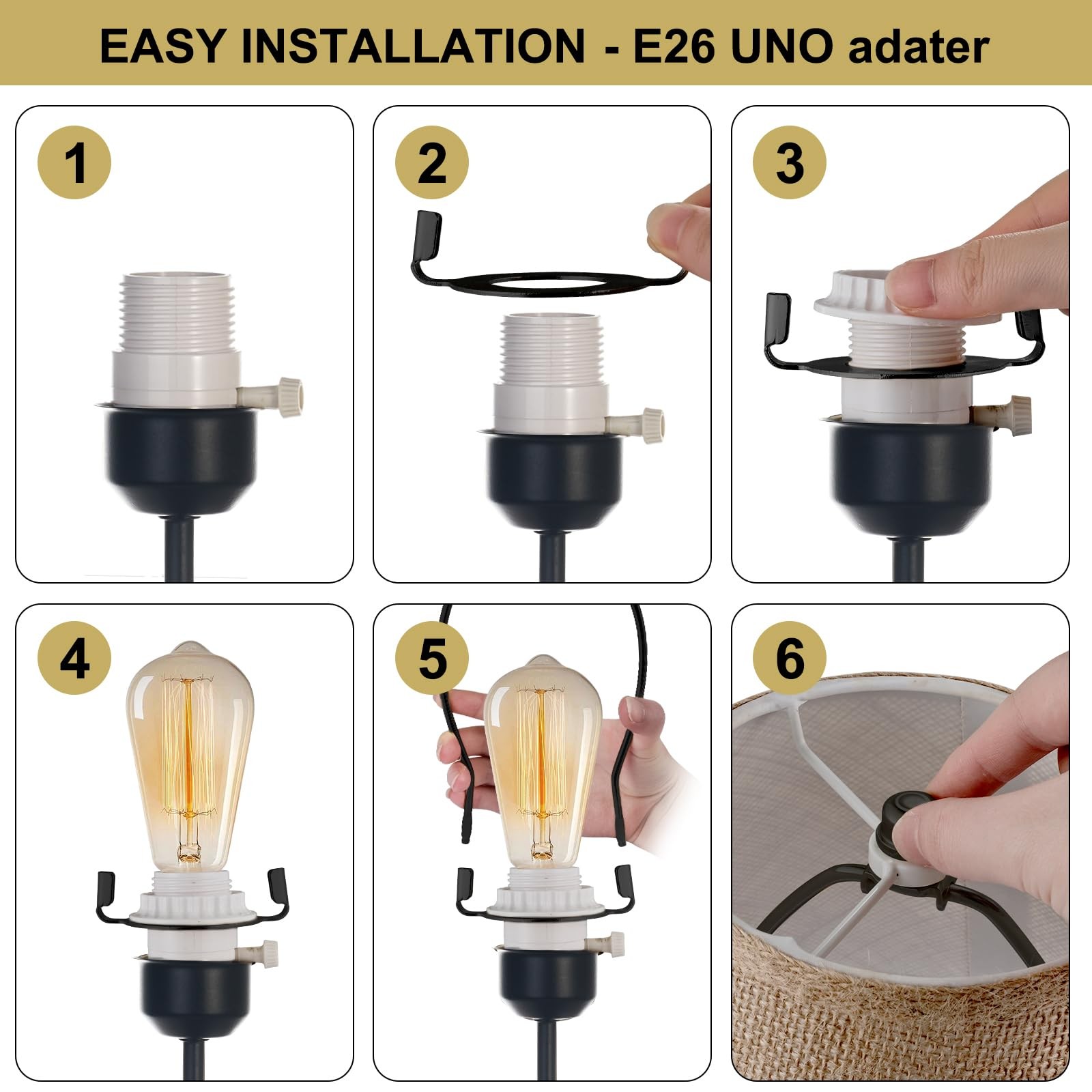 EASY INSTALLATION - E26 UNO adater

1

2

3

4

5

6