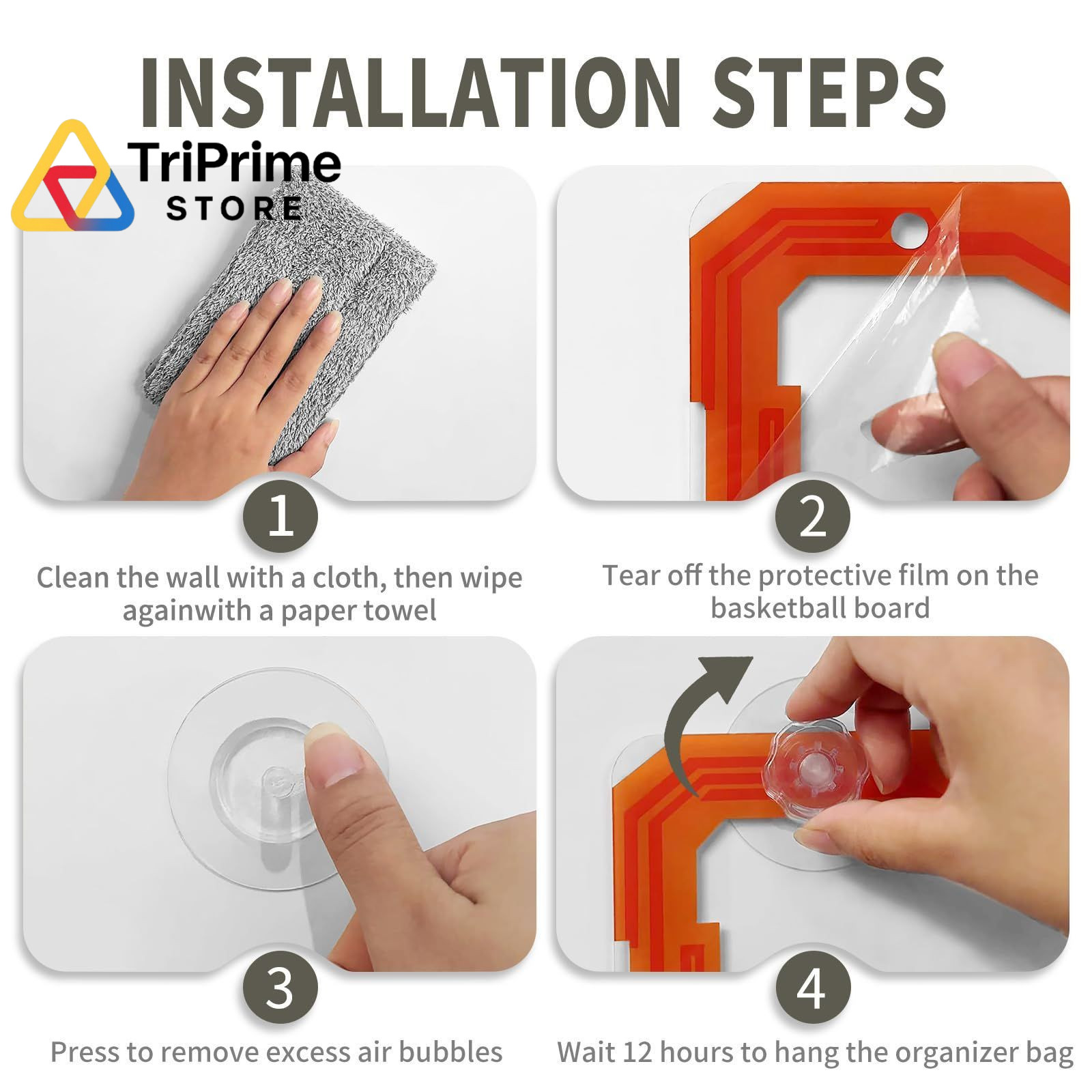 INSTALLATION STEPS

TriPrime
STORE

1
Clean the wall with a cloth, then wipe againwith a paper towel

2
Tear off the protective film on the basketball board

3
Press to remove excess air bubbles

4
Wait 12 hours to hang the organizer bag