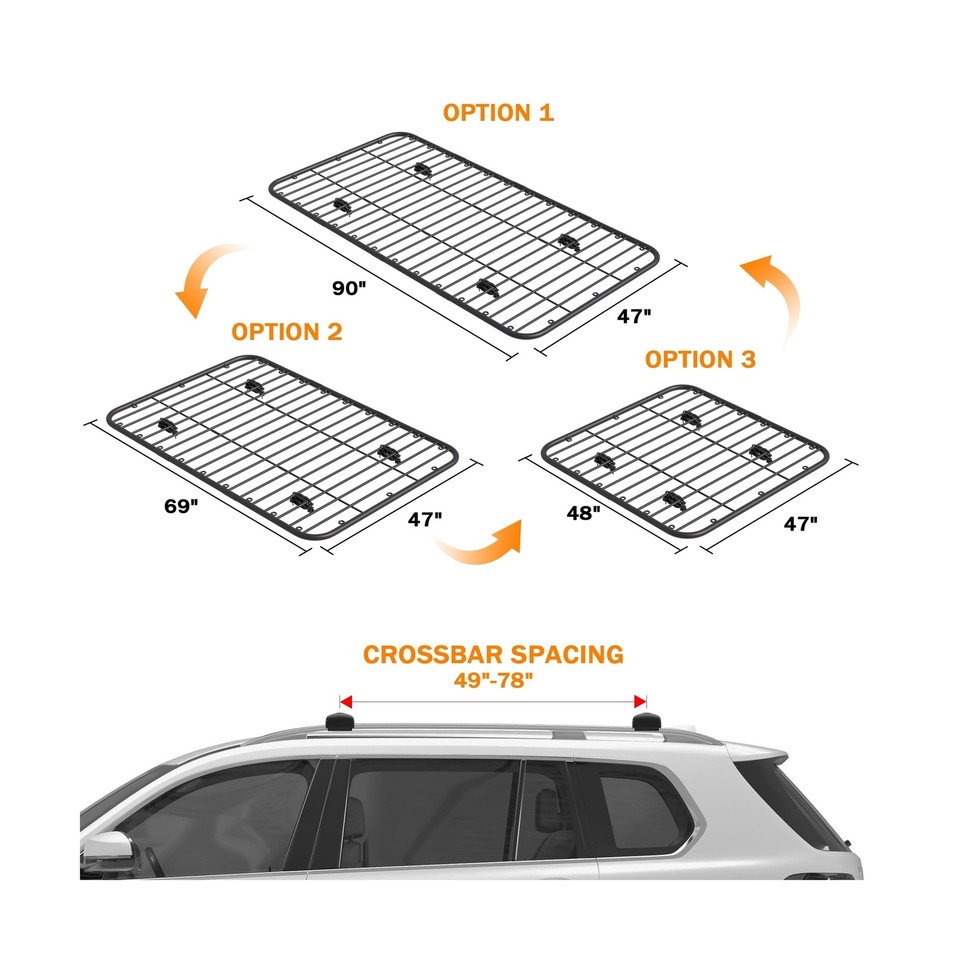 OPTION 1

90"

47"

OPTION 2

69"

47"

OPTION 3

48"

47"

CROSSBAR SPACING
49"-78"