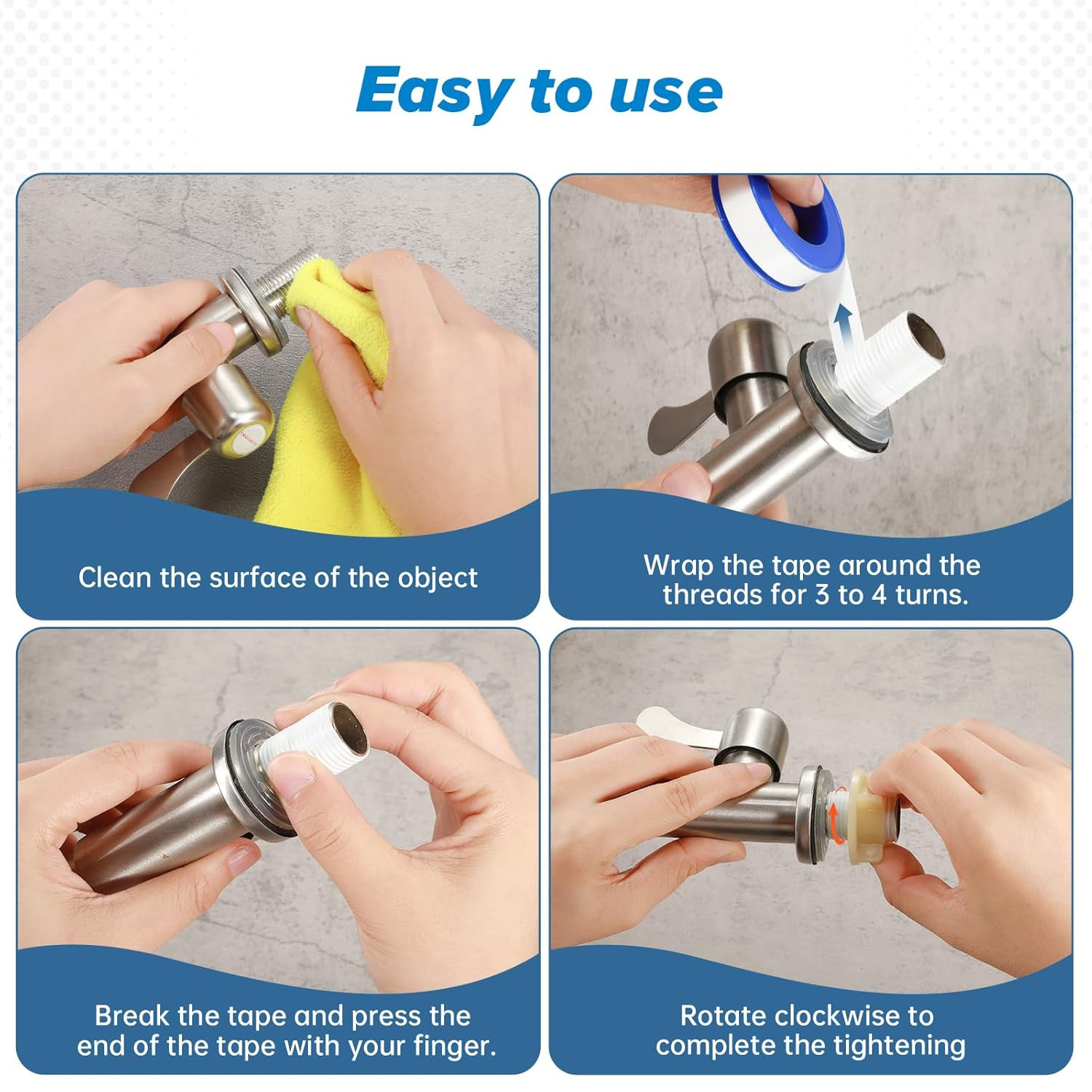 Easy to use

Clean the surface of the object

Wrap the tape around the threads for 3 to 4 turns.

Break the tape and press the end of the tape with your finger.

Rotate clockwise to complete the tightening