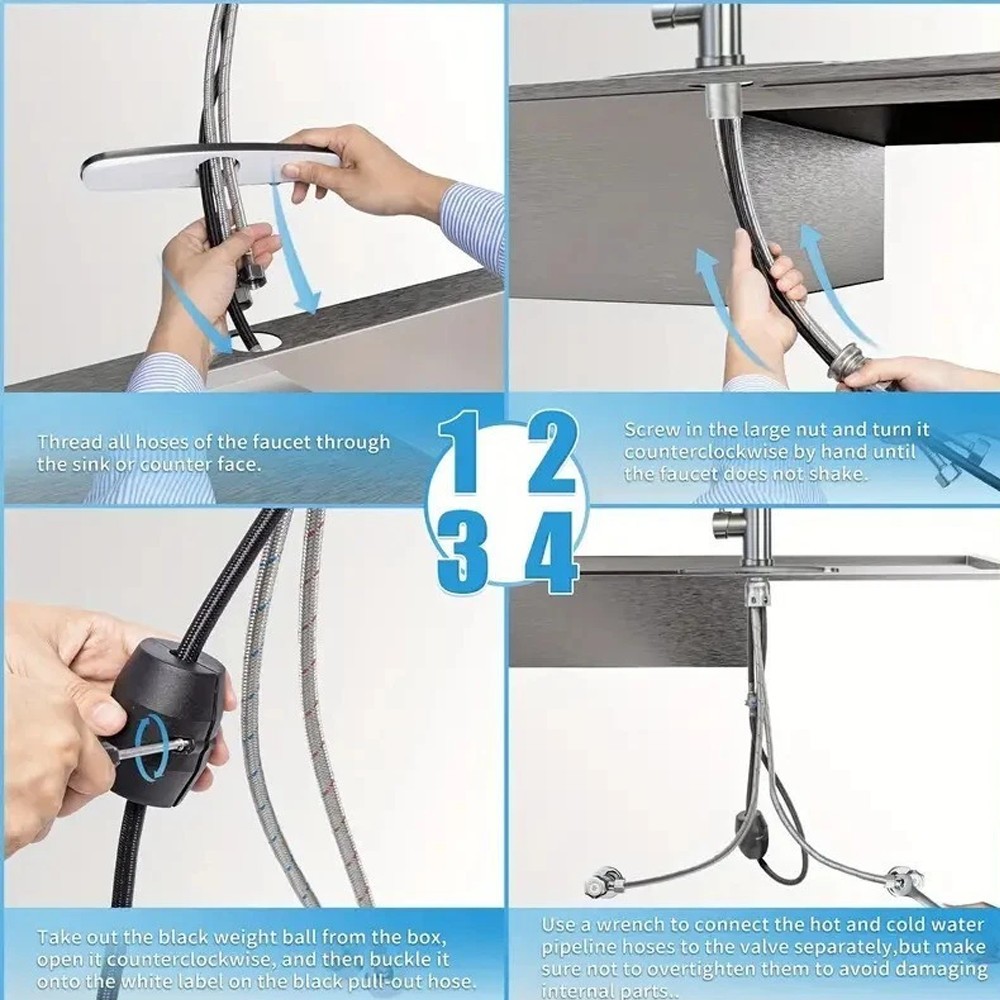 Thread all hoses of the faucet through the sink or counter face.

1

2

Screw in the large nut and turn it counterclockwise by hand until the faucet does not shake.

3

4

Take out the black weight ball from the box, open it counterclockwise, and then buckle it onto the white label on the black pull-out hose.

Use a wrench to connect the hot and cold water pipeline hoses to the valve separately,but make sure not to overtighten them to avoid damaging internal parts..