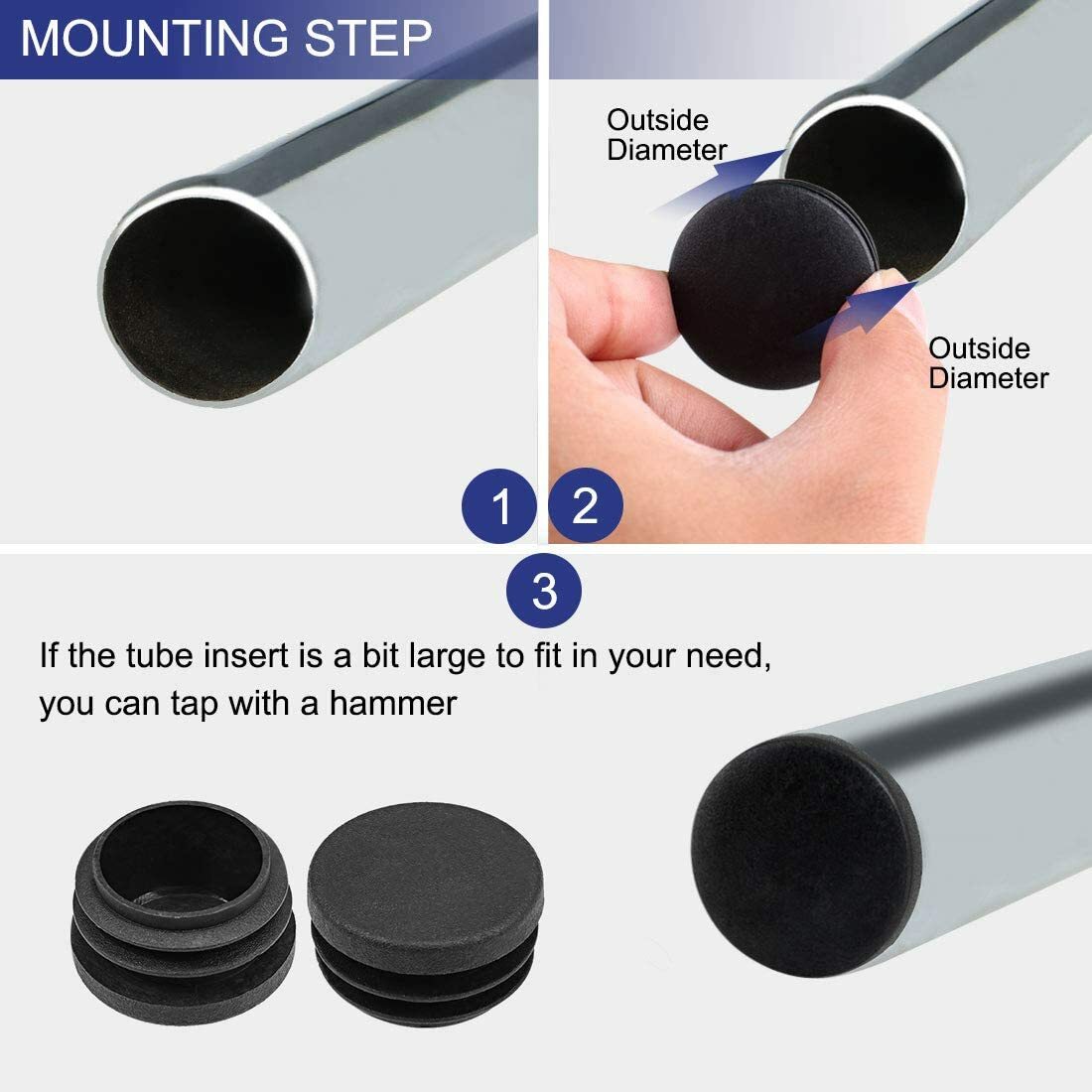 MOUNTING STEP

Outside Diameter

Outside Diameter

1

2

3

If the tube insert is a bit large to fit in your need, you can tap with a hammer