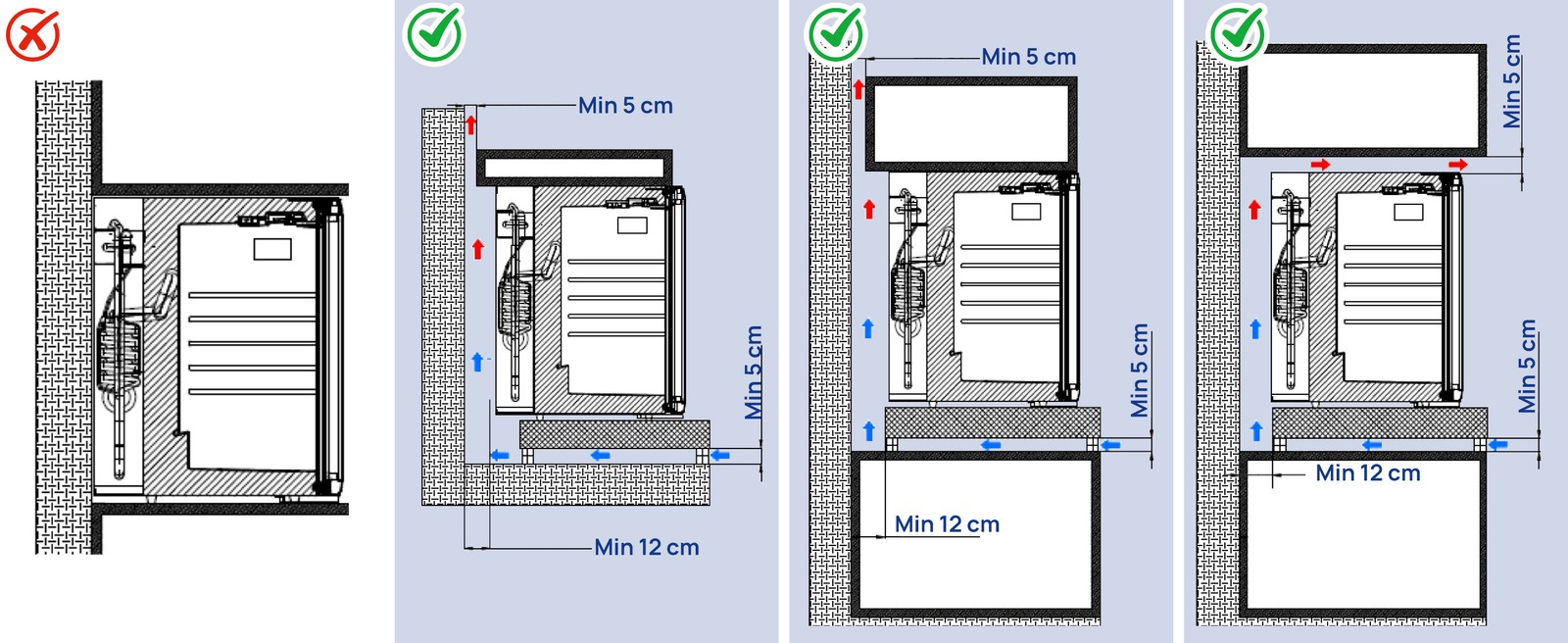 Min 5 cm

Min 5 cm

Min 12 cm

Min 5 cm

Min 5 cm

Min 12 cm

Min 5 cm

Min 5 cm

Min 12 cm