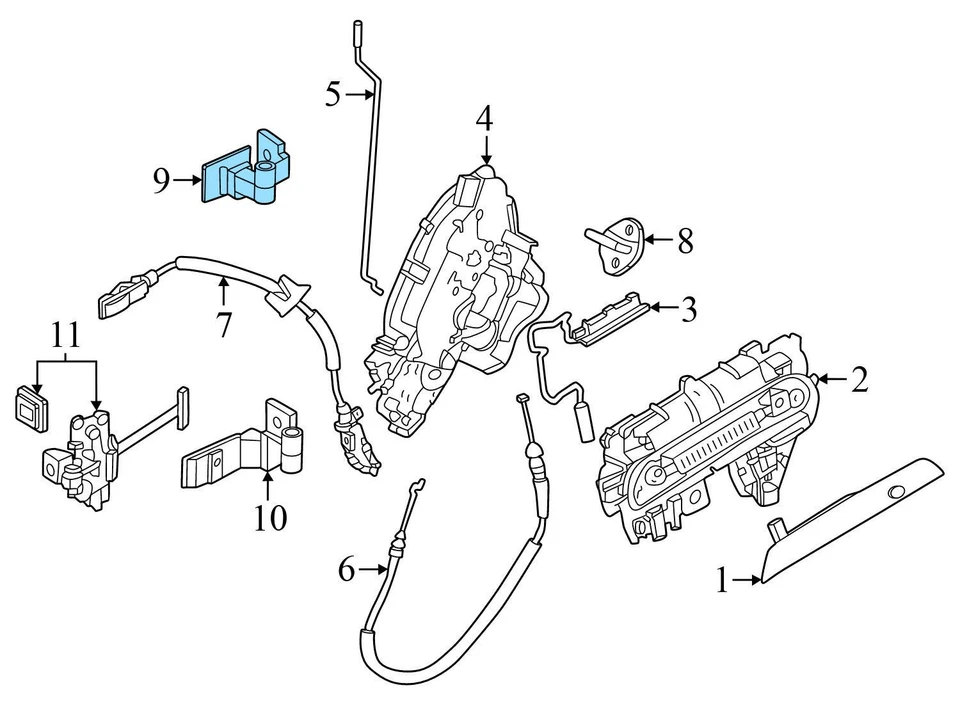 5
4
9
8
7
3
11
2
10
6
1