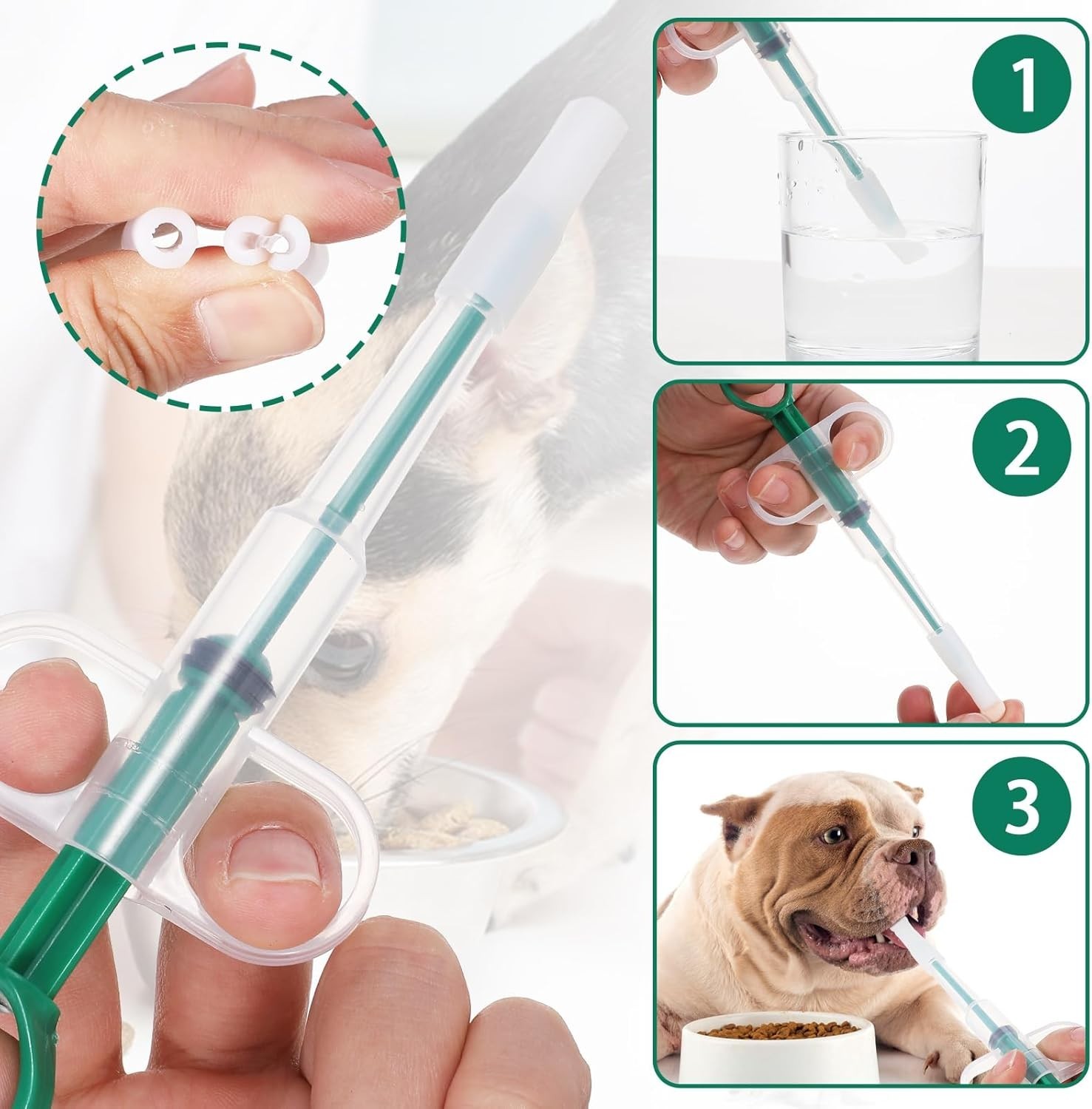 1

2

3