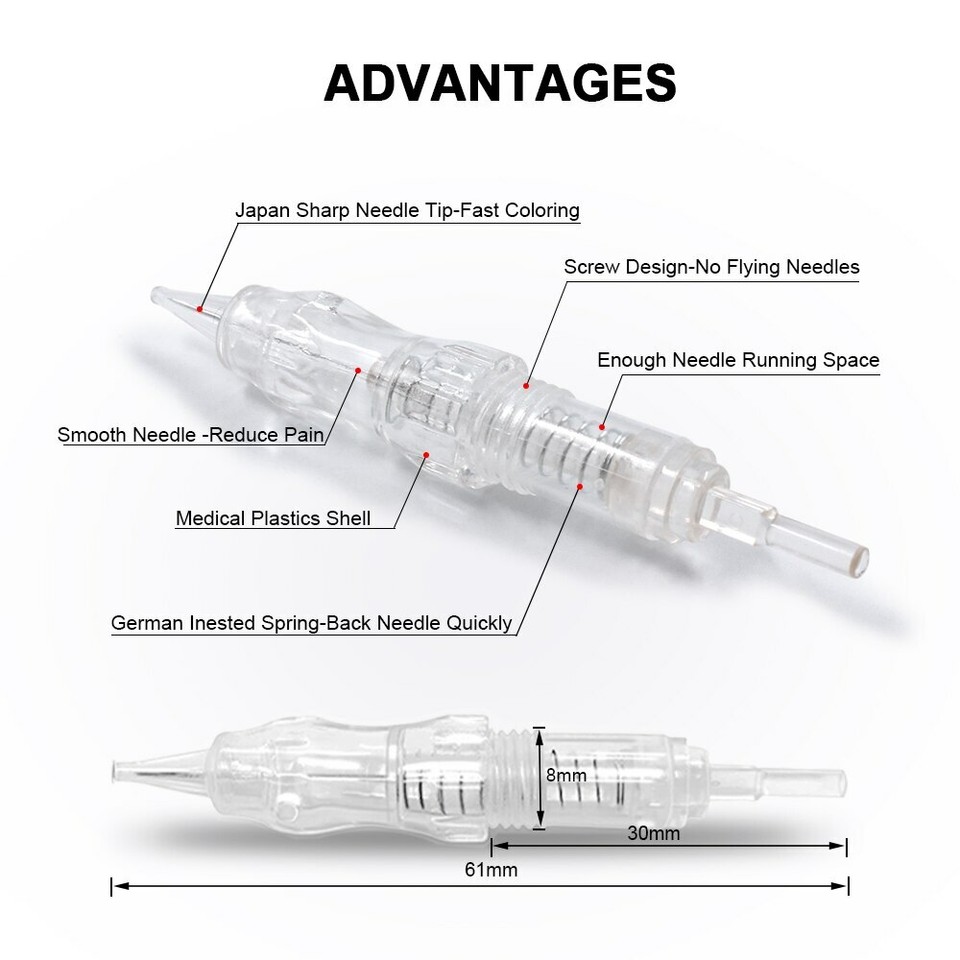 ADVANTAGES

Japan Sharp Needle Tip-Fast Coloring

Screw Design-No Flying Needles

Enough Needle Running Space

Smooth Needle -Reduce Pain

Medical Plastics Shell

German Inested Spring-Back Needle Quickly

8mm

30mm

61mm