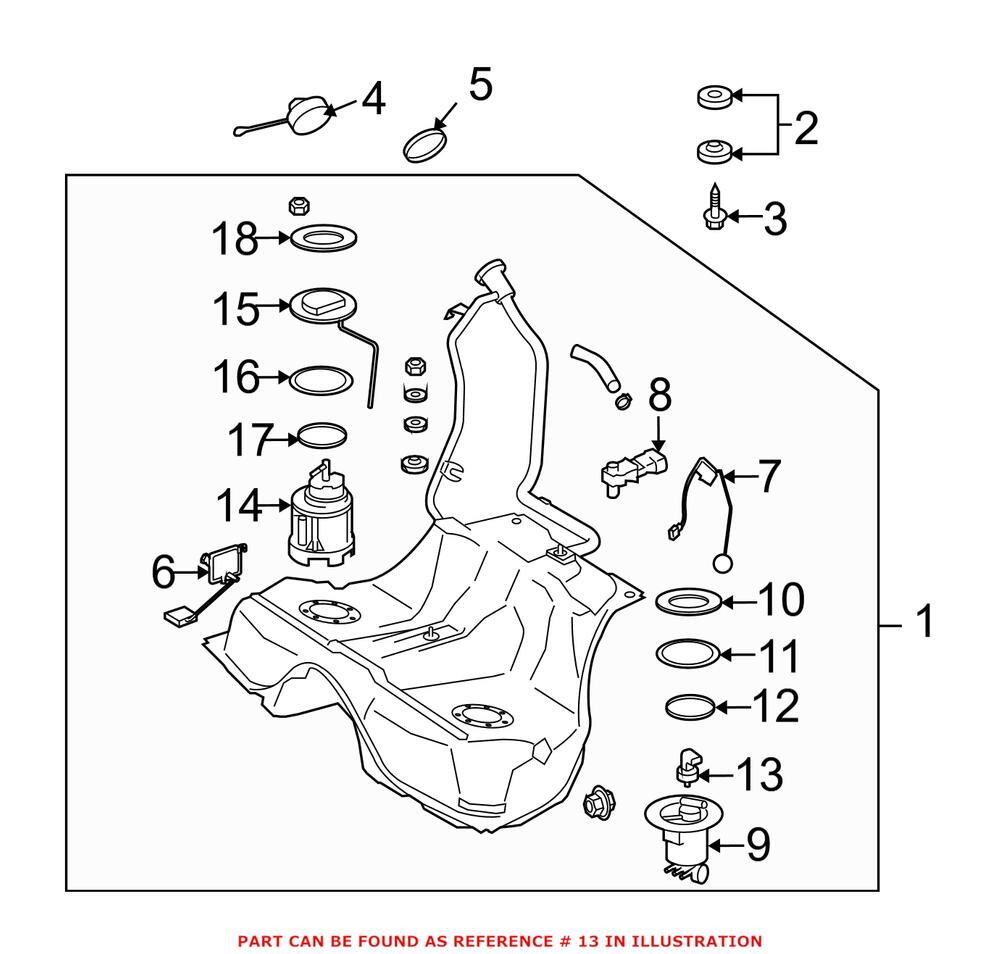 4
5
2
3
18
15
16
17
14
6
8
7
10
11
12
13
9
1

PART CAN BE FOUND AS REFERENCE # 13 IN ILLUSTRATION