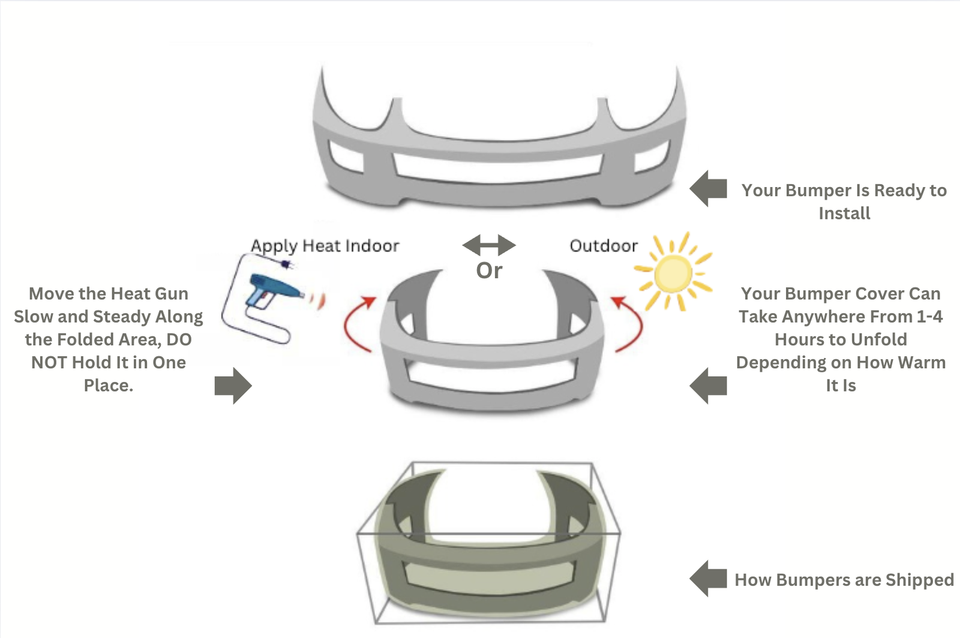 Your Bumper Is Ready to Install

Apply Heat Indoor

Or

Outdoor

Move the Heat Gun Slow and Steady Along the Folded Area, DO NOT Hold It in One Place.

Your Bumper Cover Can Take Anywhere From 1-4 Hours to Unfold Depending on How Warm It Is

How Bumpers are Shipped