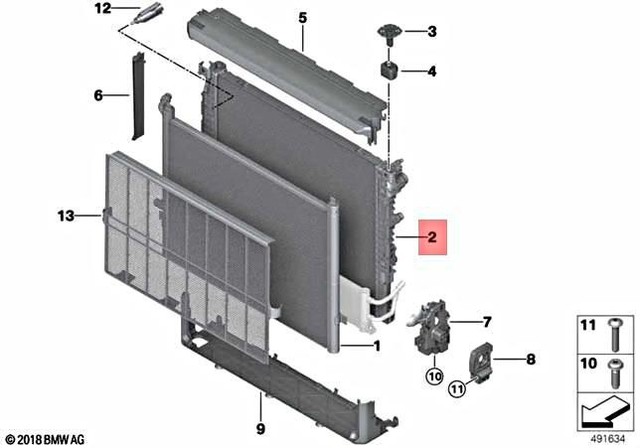 12
5
3
4
6
13
2
7
1
8
10
11
9
11
10
© 2018 BMW AG
491634