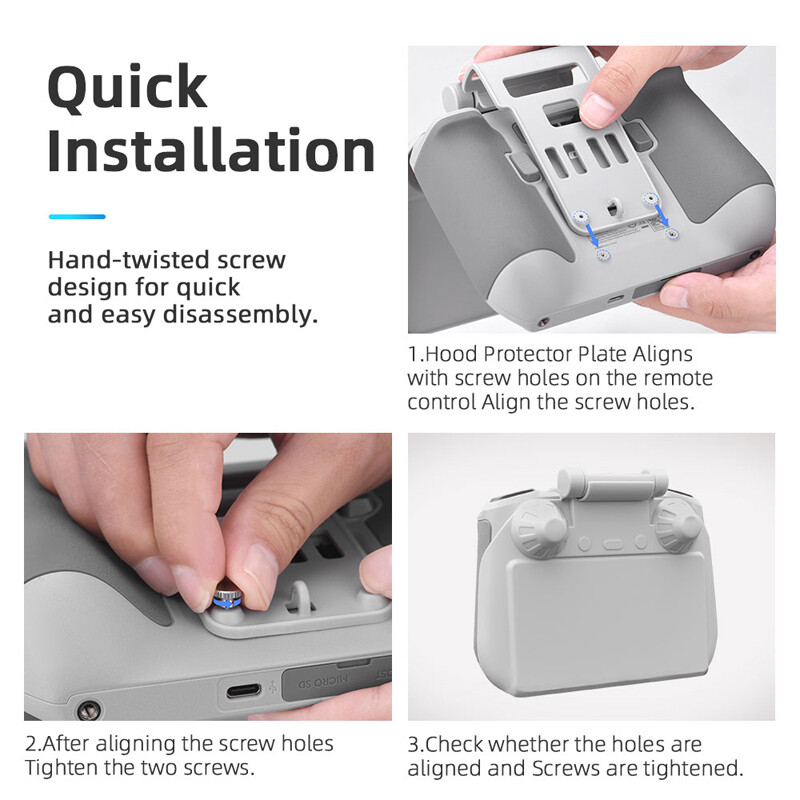 Quick Installation

Hand-twisted screw design for quick and easy disassembly.

1.Hood Protector Plate Aligns with screw holes on the remote control Align the screw holes.

MICRO SD

2.After aligning the screw holes Tighten the two screws.

3.Check whether the holes are aligned and Screws are tightened.