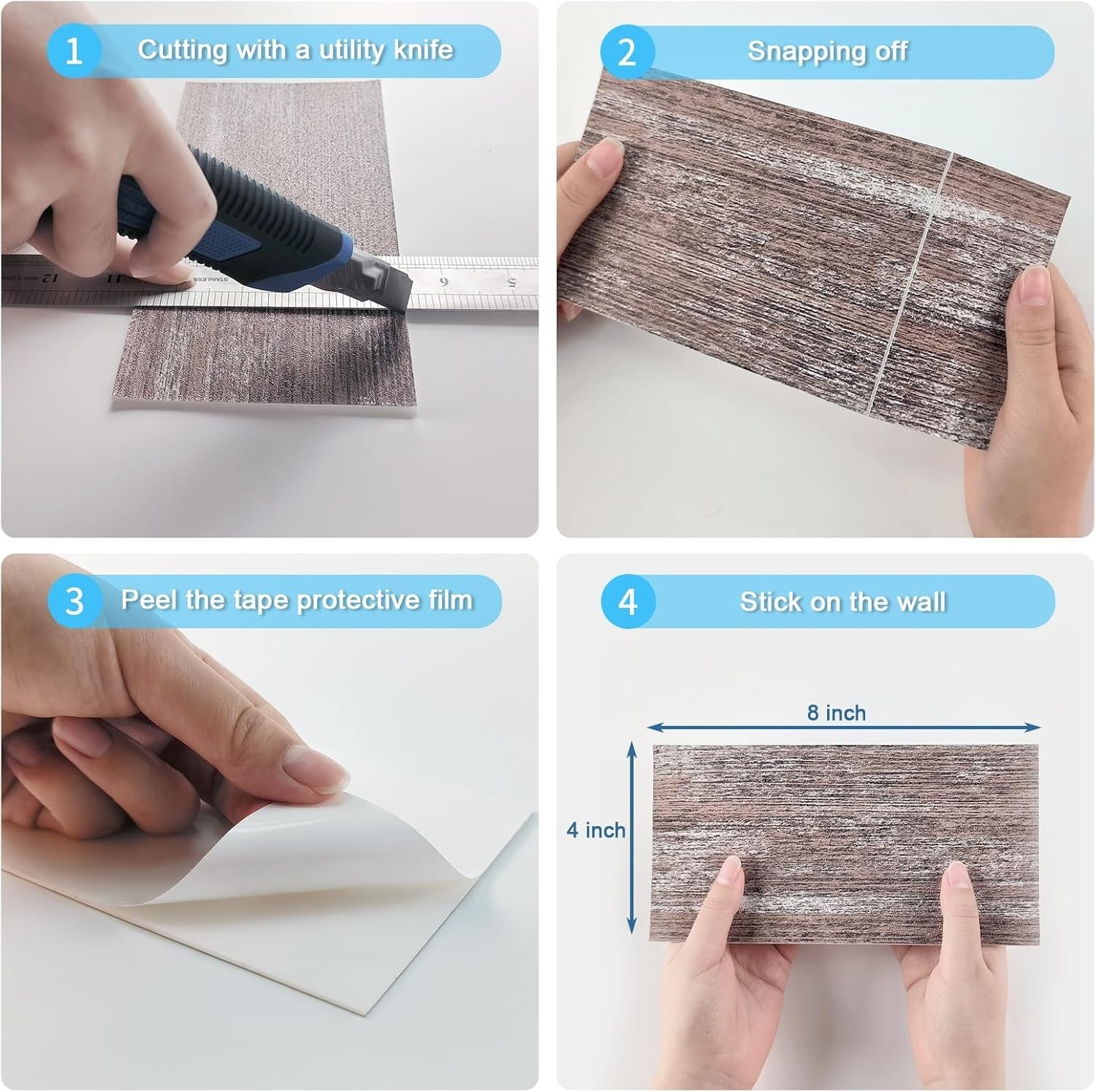 1 Cutting with a utility knife

12 11 STAINLESS 6 5

2 Snapping off

3 Peel the tape protective film

4 Stick on the wall

8 inch

4 inch