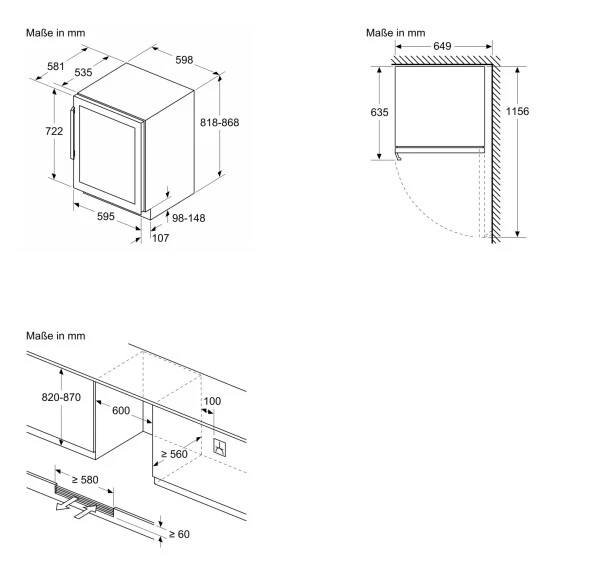 Maße in mm
581
535
598
722
818-868
595
98-148
107

Maße in mm
649
635
1156

Maße in mm
820-870
600
100
≥ 560
≥ 580
≥ 60