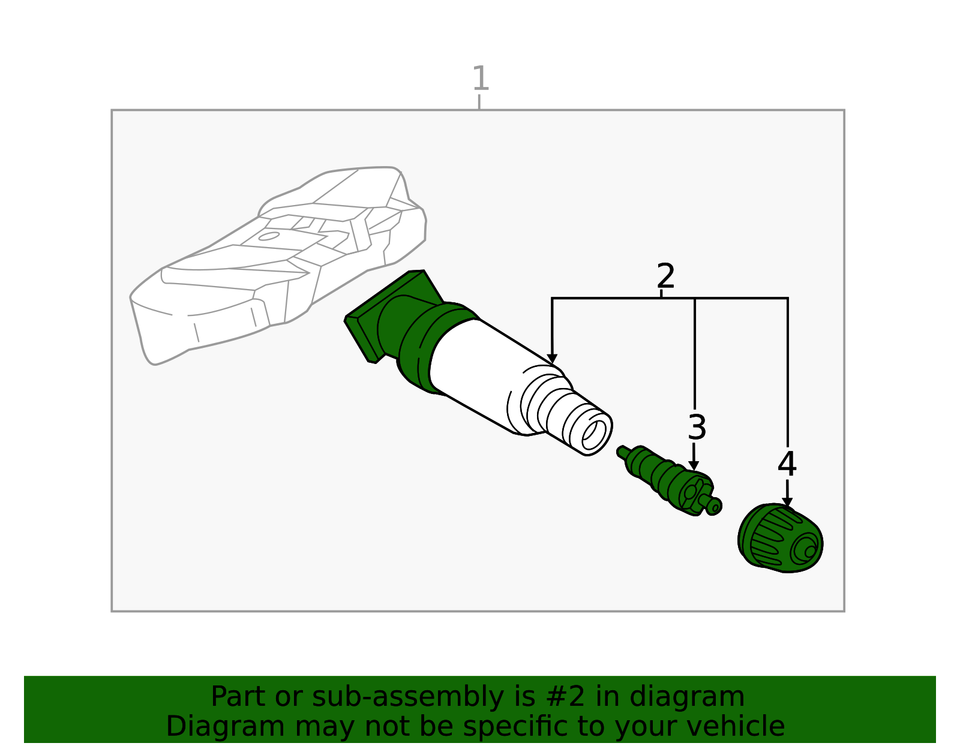 1

2

3

4

Part or sub-assembly is #2 in diagram
Diagram may not be specific to your vehicle