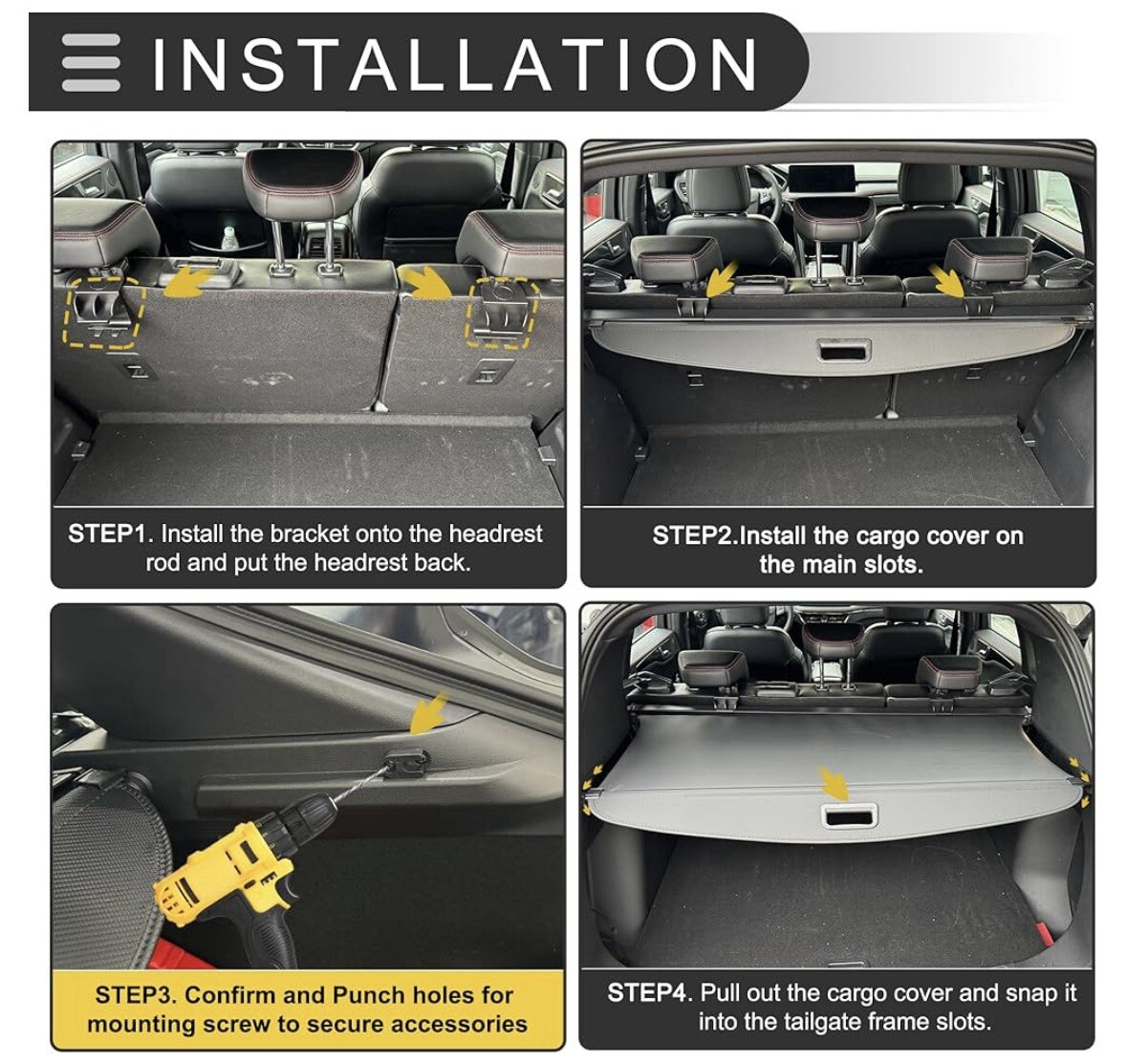 INSTALLATION

STEP1. Install the bracket onto the headrest rod and put the headrest back.

STEP2.Install the cargo cover on the main slots.

STEP3. Confirm and Punch holes for mounting screw to secure accessories

STEP4. Pull out the cargo cover and snap it into the tailgate frame slots.