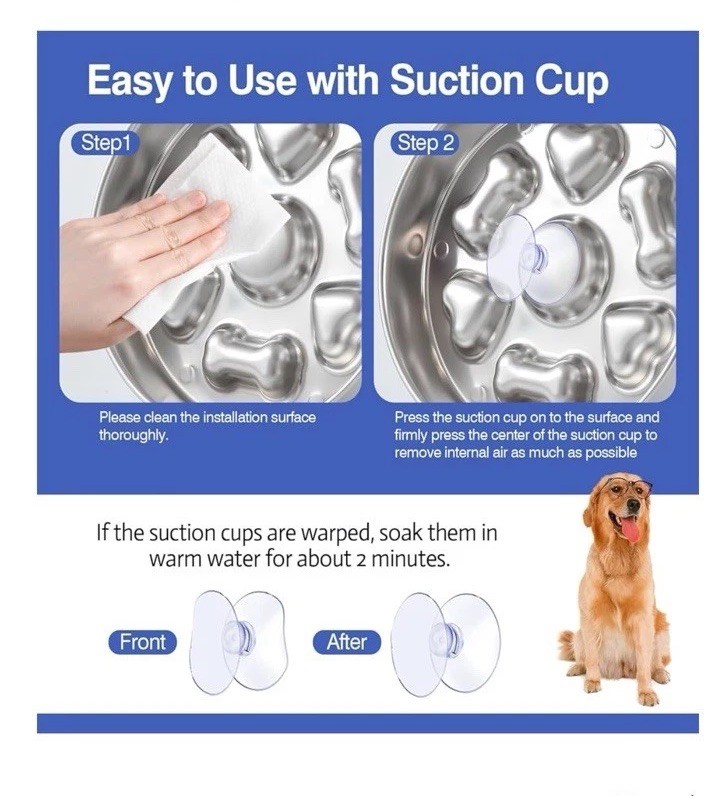 Easy to Use with Suction Cup

Step1

Please clean the installation surface thoroughly.

Step 2

Press the suction cup on to the surface and firmly press the center of the suction cup to remove internal air as much as possible

If the suction cups are warped, soak them in warm water for about 2 minutes.

Front

After