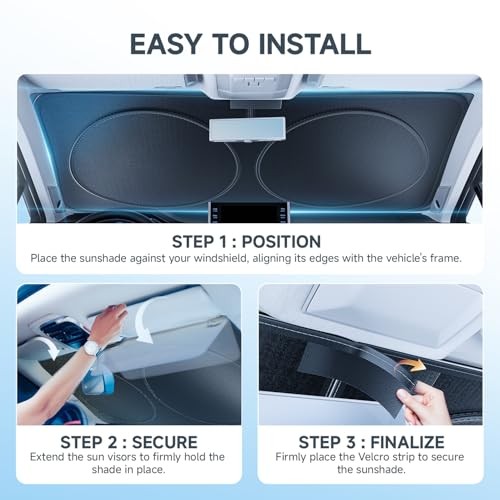 EASY TO INSTALL

STEP 1 : POSITION
Place the sunshade against your windshield, aligning its edges with the vehicle's frame.

STEP 2 : SECURE
Extend the sun visors to firmly hold the shade in place.

STEP 3 : FINALIZE
Firmly place the Velcro strip to secure the sunshade.