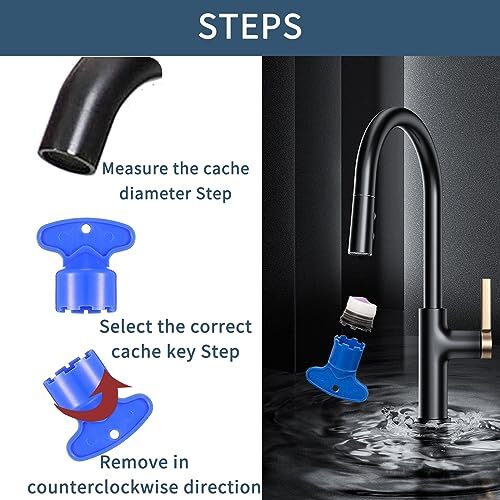 STEPS

Measure the cache diameter Step

Select the correct cache key Step

Remove in counterclockwise direction