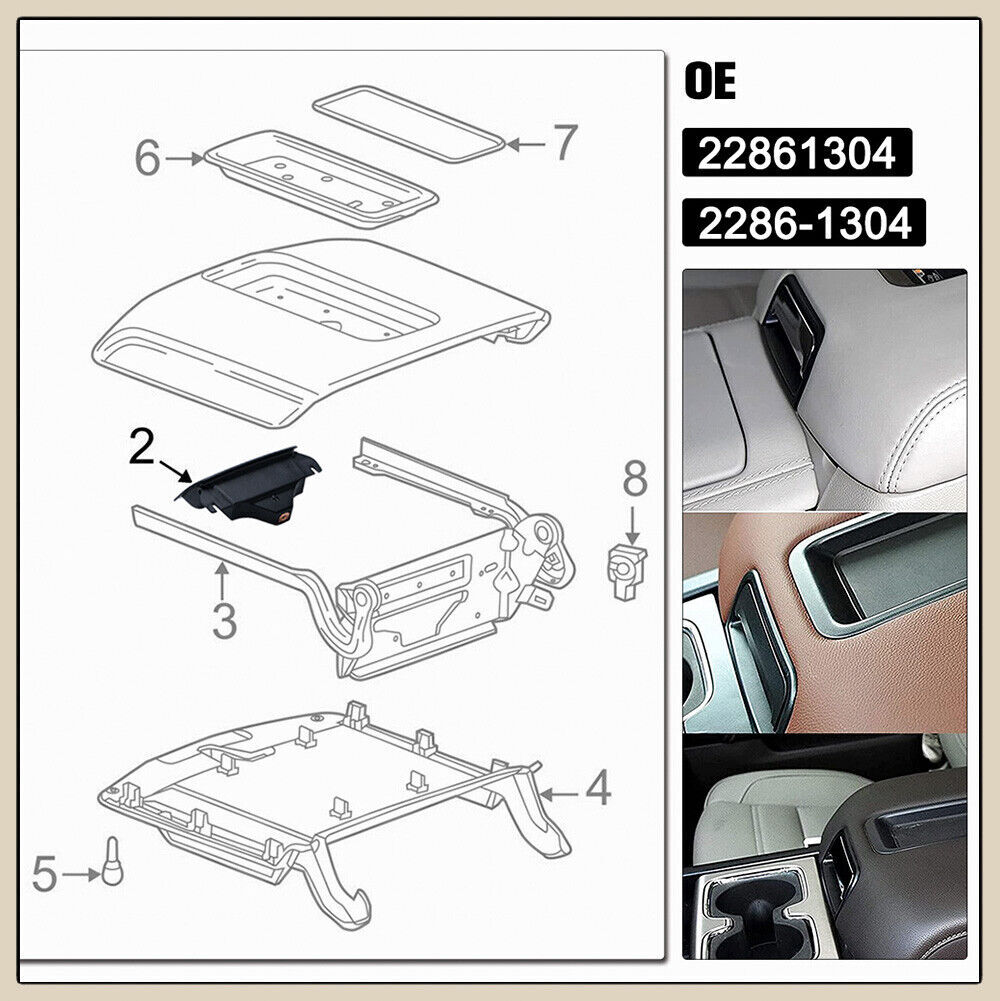 6
7
2
8
3
4
5

OE
22861304
2286-1304