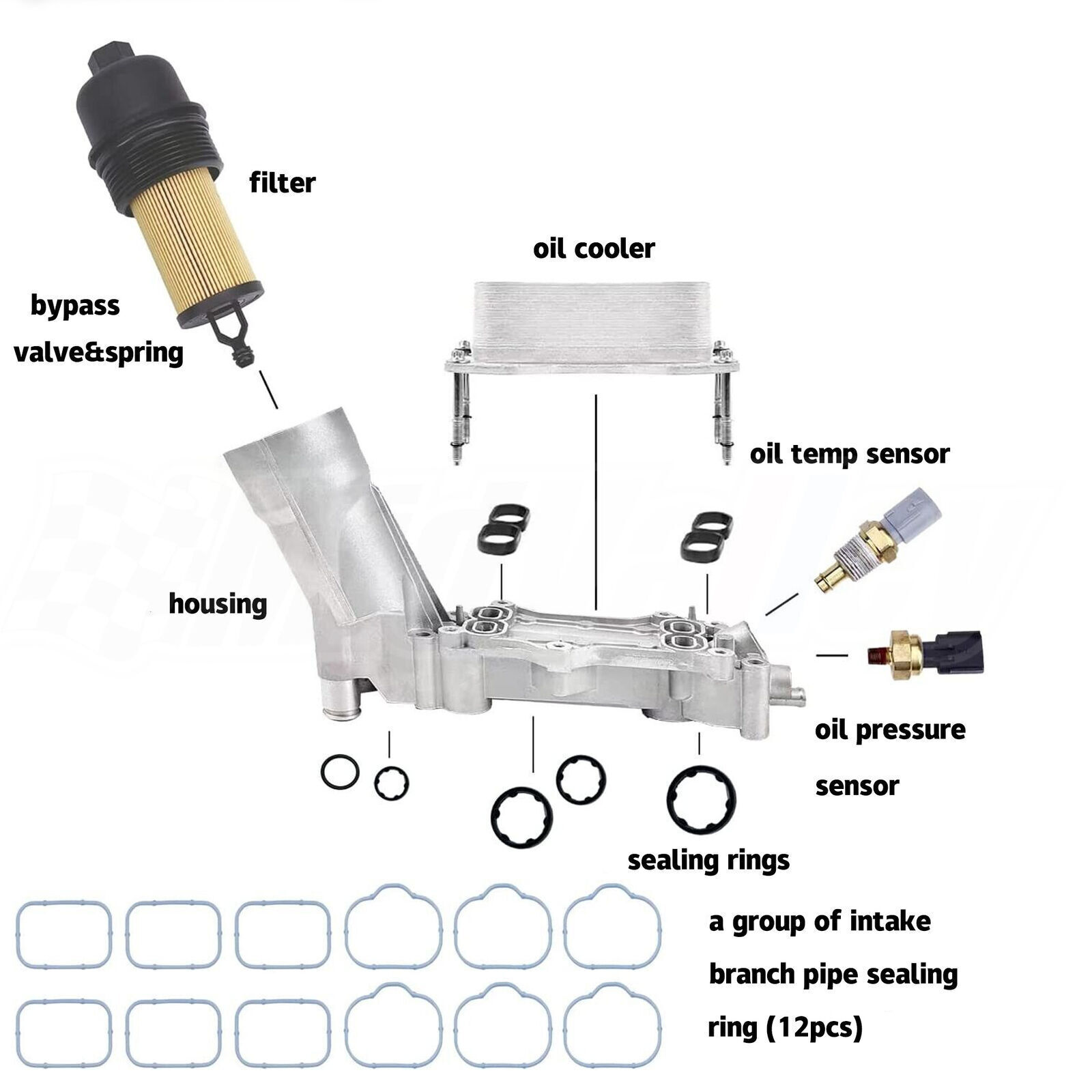 filter

oil cooler

bypass valve&spring

oil temp sensor

housing

oil pressure sensor

sealing rings

a group of intake branch pipe sealing ring (12pcs)