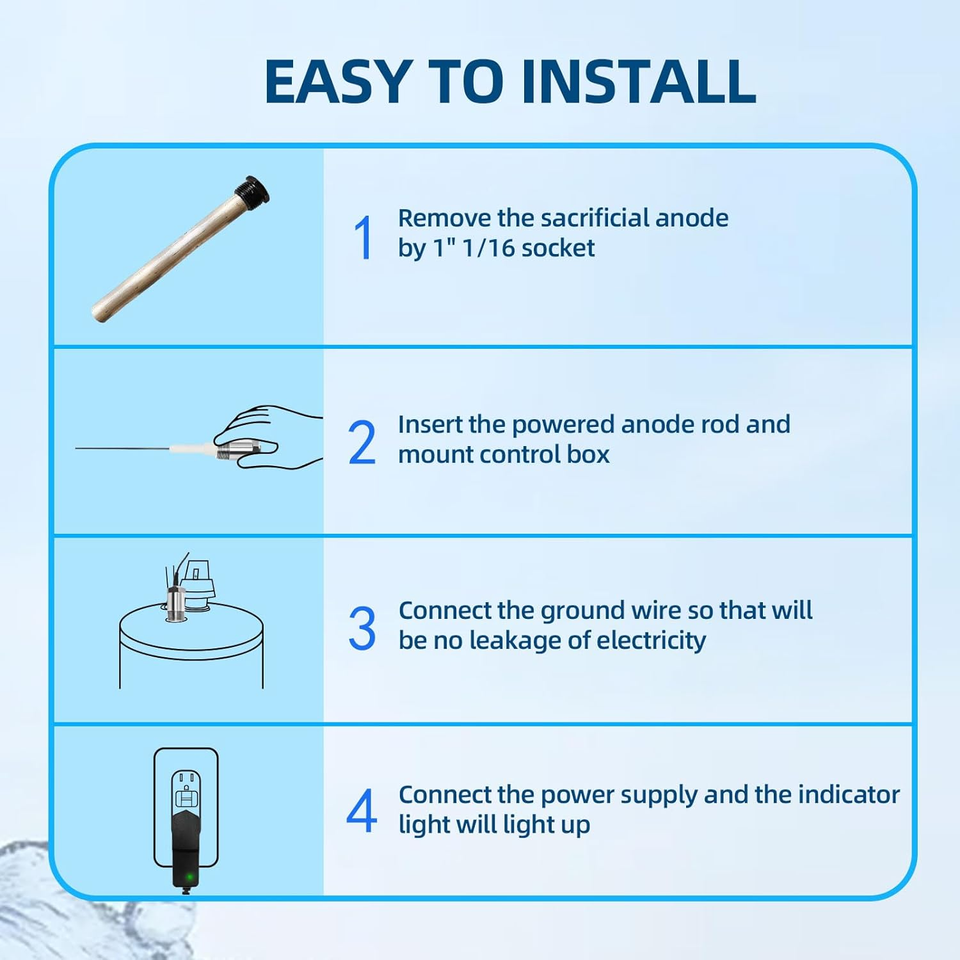 EASY TO INSTALL

1 Remove the sacrificial anode by 1" 1/16 socket

2 Insert the powered anode rod and mount control box

3 Connect the ground wire so that will be no leakage of electricity

4 Connect the power supply and the indicator light will light up