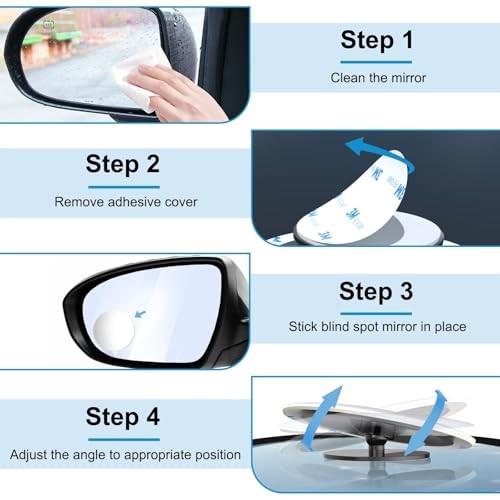 Step 1

Clean the mirror

Step 2

Remove adhesive cover

3M

3M

3M

Step 3

Stick blind spot mirror in place

Step 4

Adjust the angle to appropriate position