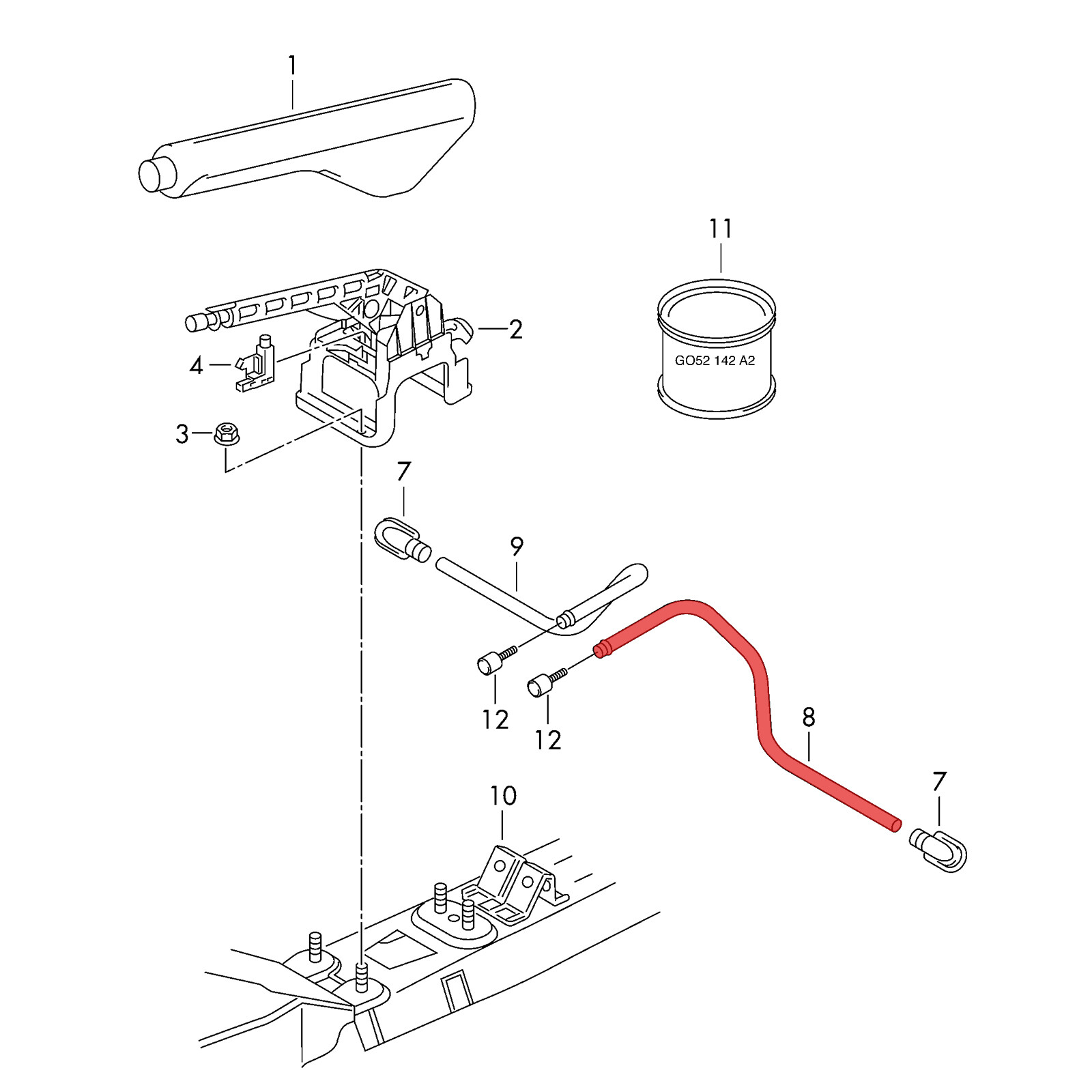 1
11
2
4
GO52 142 A2
3
7
9
12
12
8
7
10