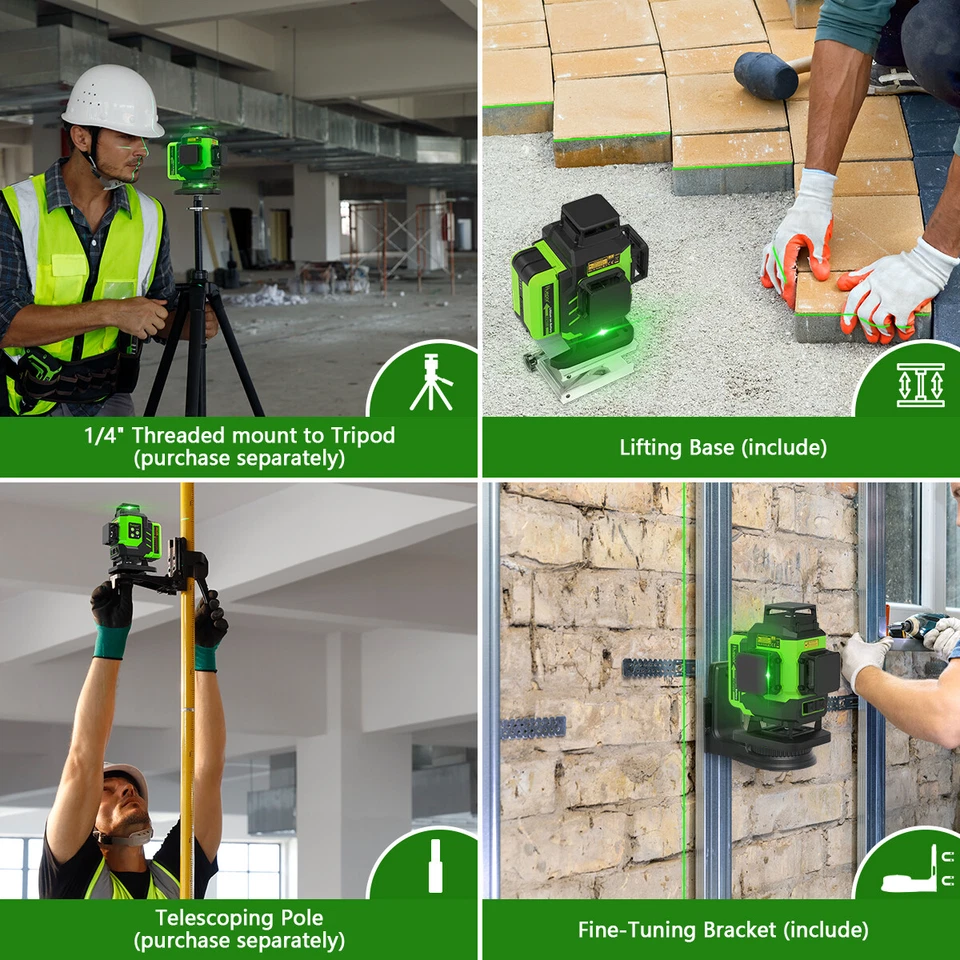 1/4" Threaded mount to Tripod (purchase separately)

Lifting Base (include)

Telescoping Pole (purchase separately)

Fine-Tuning Bracket (include)