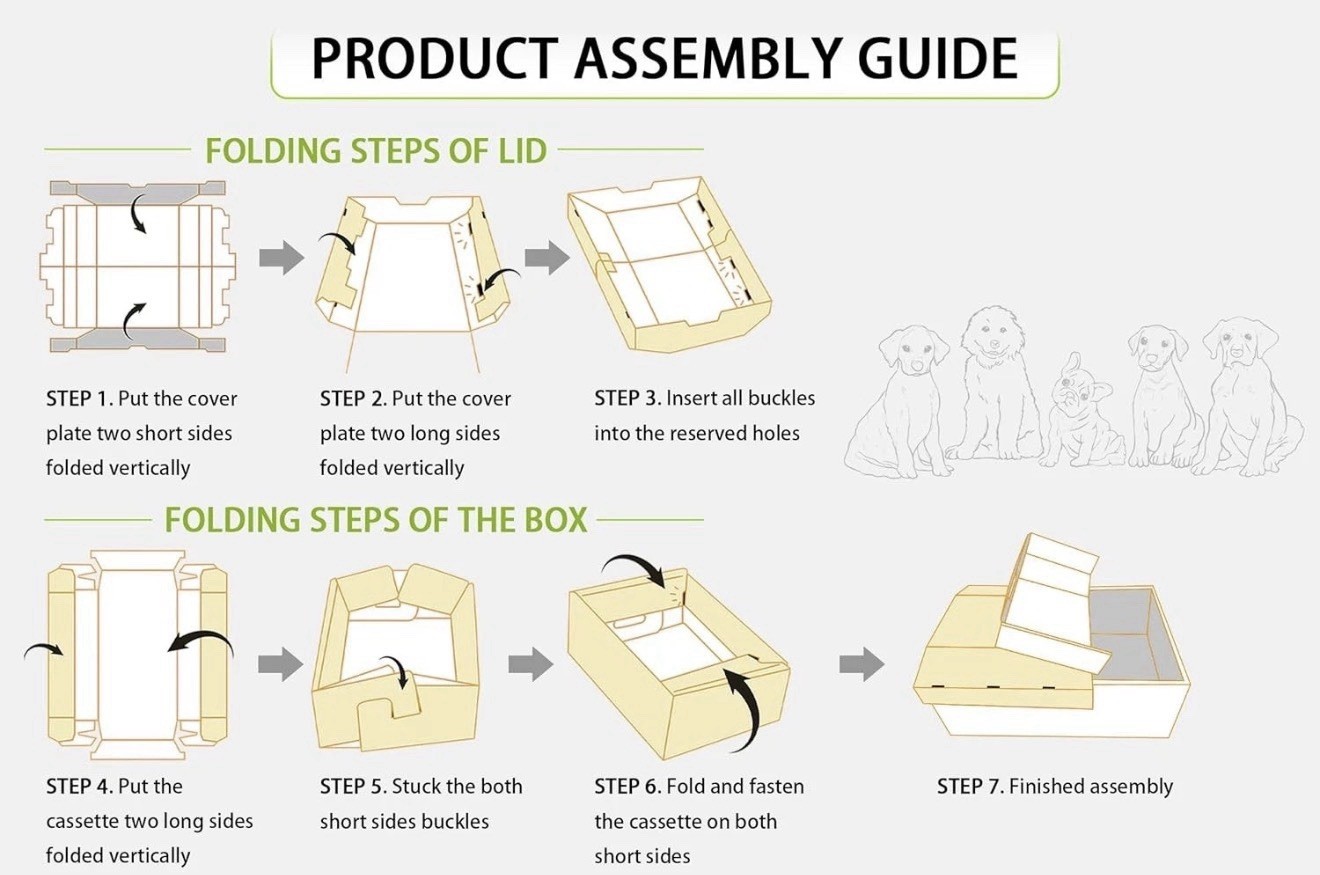 PRODUCT ASSEMBLY GUIDE

FOLDING STEPS OF LID

STEP 1. Put the cover plate two short sides folded vertically

STEP 2. Put the cover plate two long sides folded vertically

STEP 3. Insert all buckles into the reserved holes

FOLDING STEPS OF THE BOX

STEP 4. Put the cassette two long sides folded vertically

STEP 5. Stuck the both short sides buckles

STEP 6. Fold and fasten the cassette on both short sides

STEP 7. Finished assembly