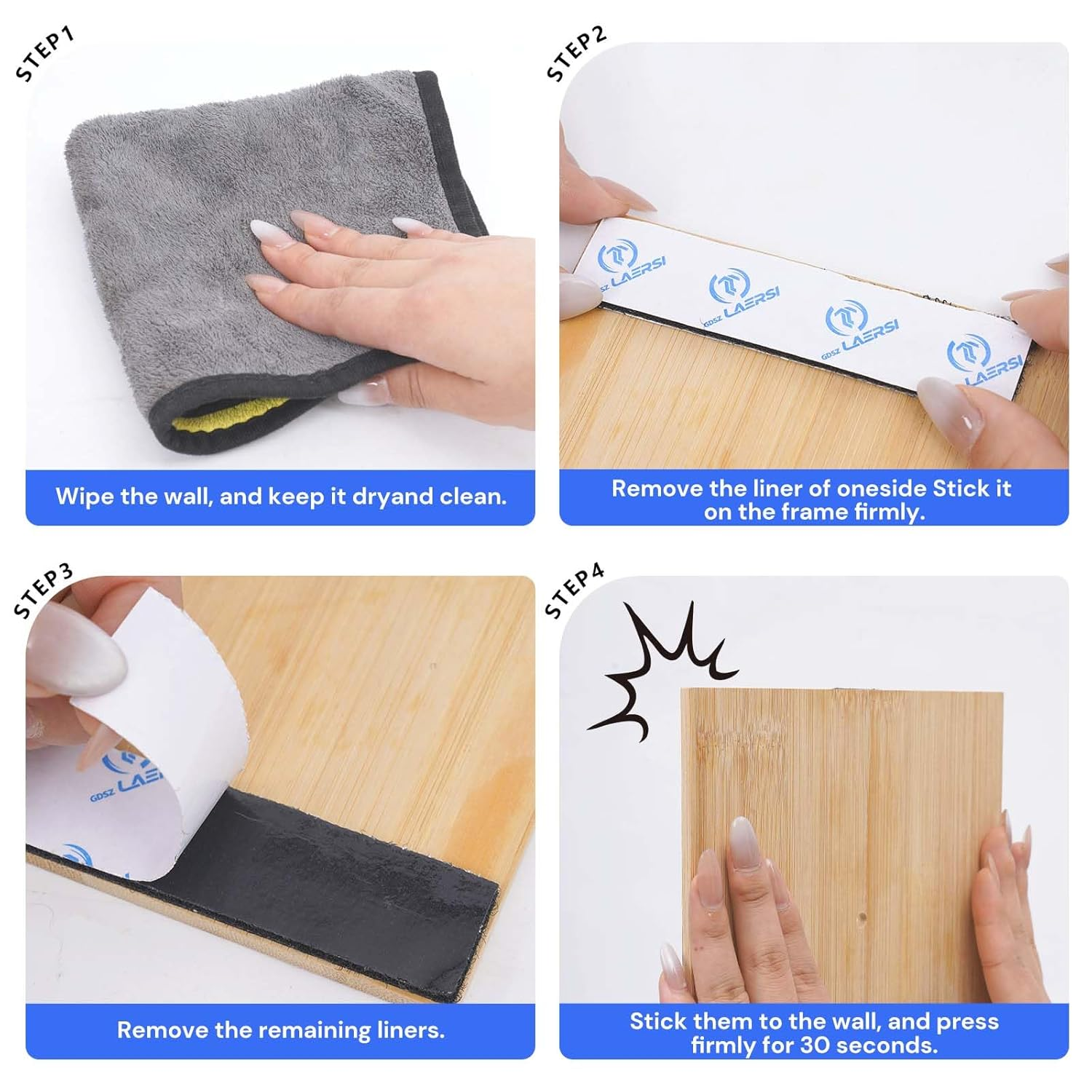 STEP1

Wipe the wall, and keep it dryand clean.

STEP2

GDSZ LAERSI

GDSZ LAERSI

GDSZ LAERSI

LAERSI

Remove the liner of oneside Stick it on the frame firmly.

STEP3

GDSZ LAE

Remove the remaining liners.

STEP4

Stick them to the wall, and press firmly for 30 seconds.